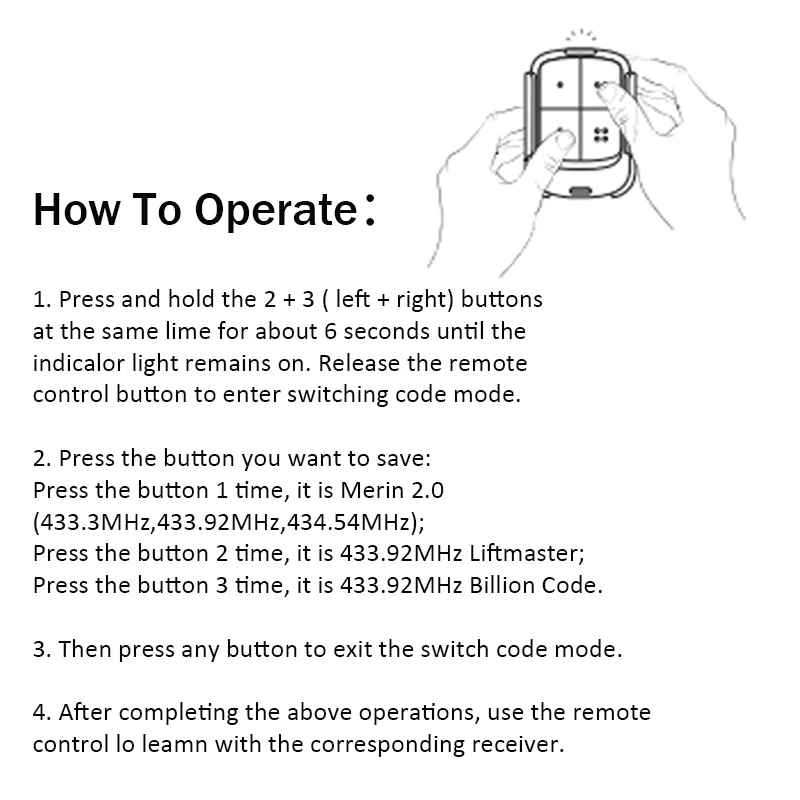 How To Operate：

1. Press and hold the 2 + 3 ( left + right) buttons at the same lime for about 6 seconds until the indicalor light remains on. Release the remote control button to enter switching code mode.

2. Press the button you want to save:
Press the button 1 time, it is Merin 2.0 (433.3MHz,433.92MHz,434.54MHz);
Press the button 2 time, it is 433.92MHz Liftmaster;
Press the button 3 time, it is 433.92MHz Billion Code.

3. Then press any button to exit the switch code mode.

4. After completing the above operations, use the remote control lo leamn with the corresponding receiver.