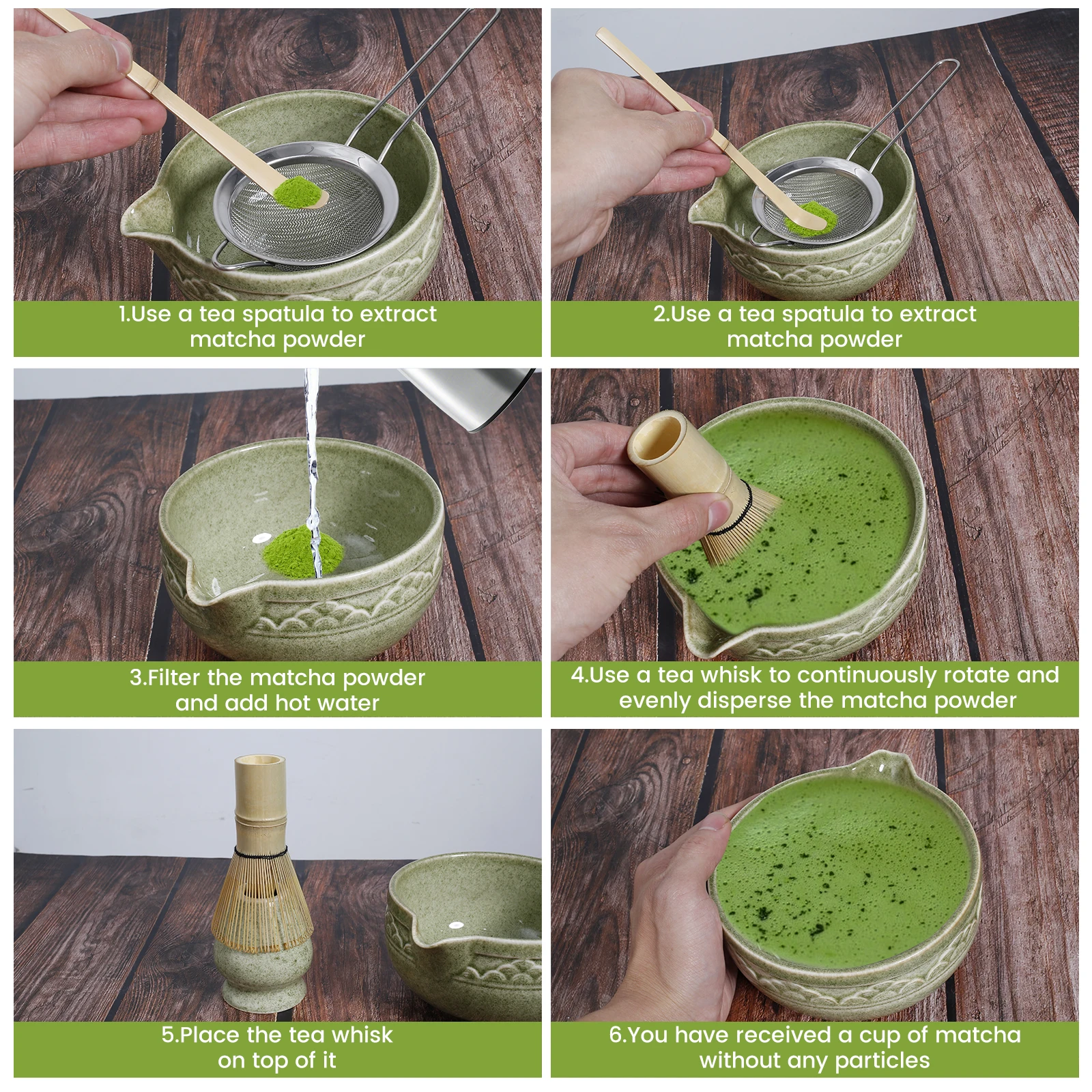 1.Use a tea spatula to extract matcha powder

2.Use a tea spatula to extract matcha powder

3.Filter the matcha powder and add hot water

4.Use a tea whisk to continuously rotate and evenly disperse the matcha powder

5.Place the tea whisk on top of it

6.You have received a cup of matcha without any particles