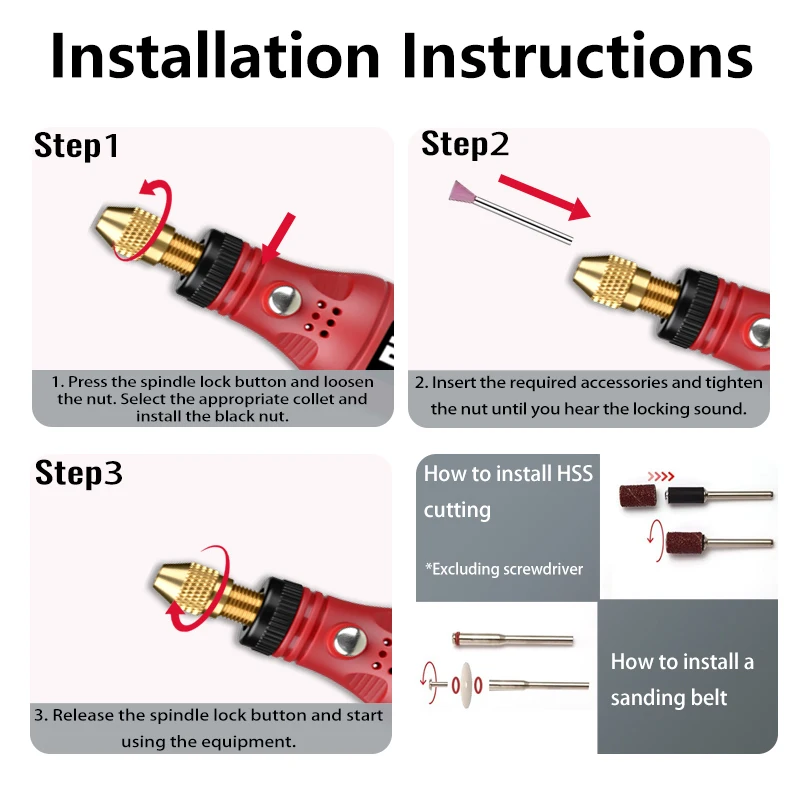 Installation Instructions

Step1

1. Press the spindle lock button and loosen the nut. Select the appropriate collet and install the black nut.

Step2

2. Insert the required accessories and tighten the nut until you hear the locking sound.

Step3

3. Release the spindle lock button and start using the equipment.

How to install HSS cutting

*Excluding screwdriver

How to install a sanding belt