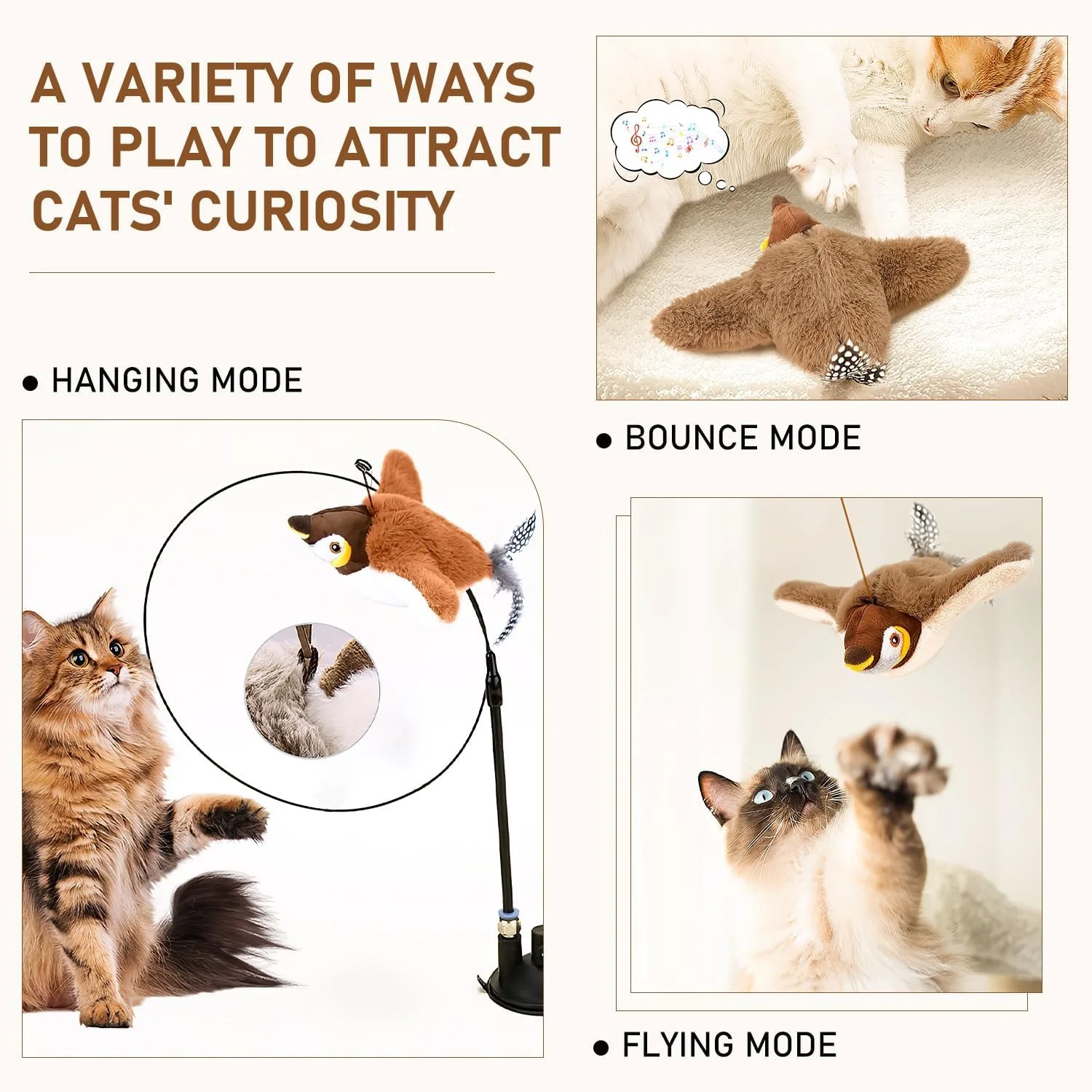 A VARIETY OF WAYS TO PLAY TO ATTRACT CATS' CURIOSITY

● HANGING MODE

● BOUNCE MODE

● FLYING MODE