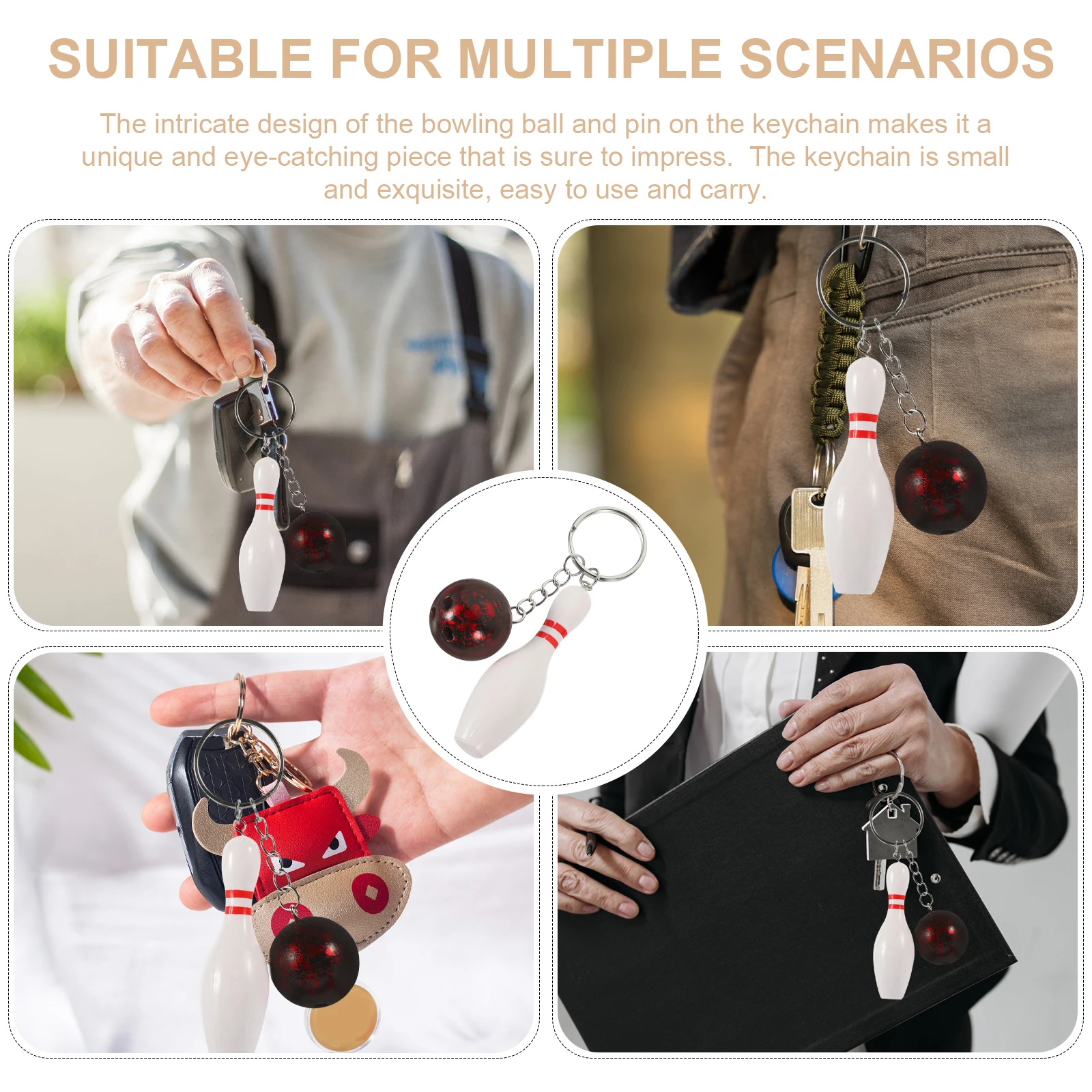 SUITABLE FOR MULTIPLE SCENARIOS

The intricate design of the bowling ball and pin on the keychain makes it a unique and eye-catching piece that is sure to impress. The keychain is small and exquisite, easy to use and carry.