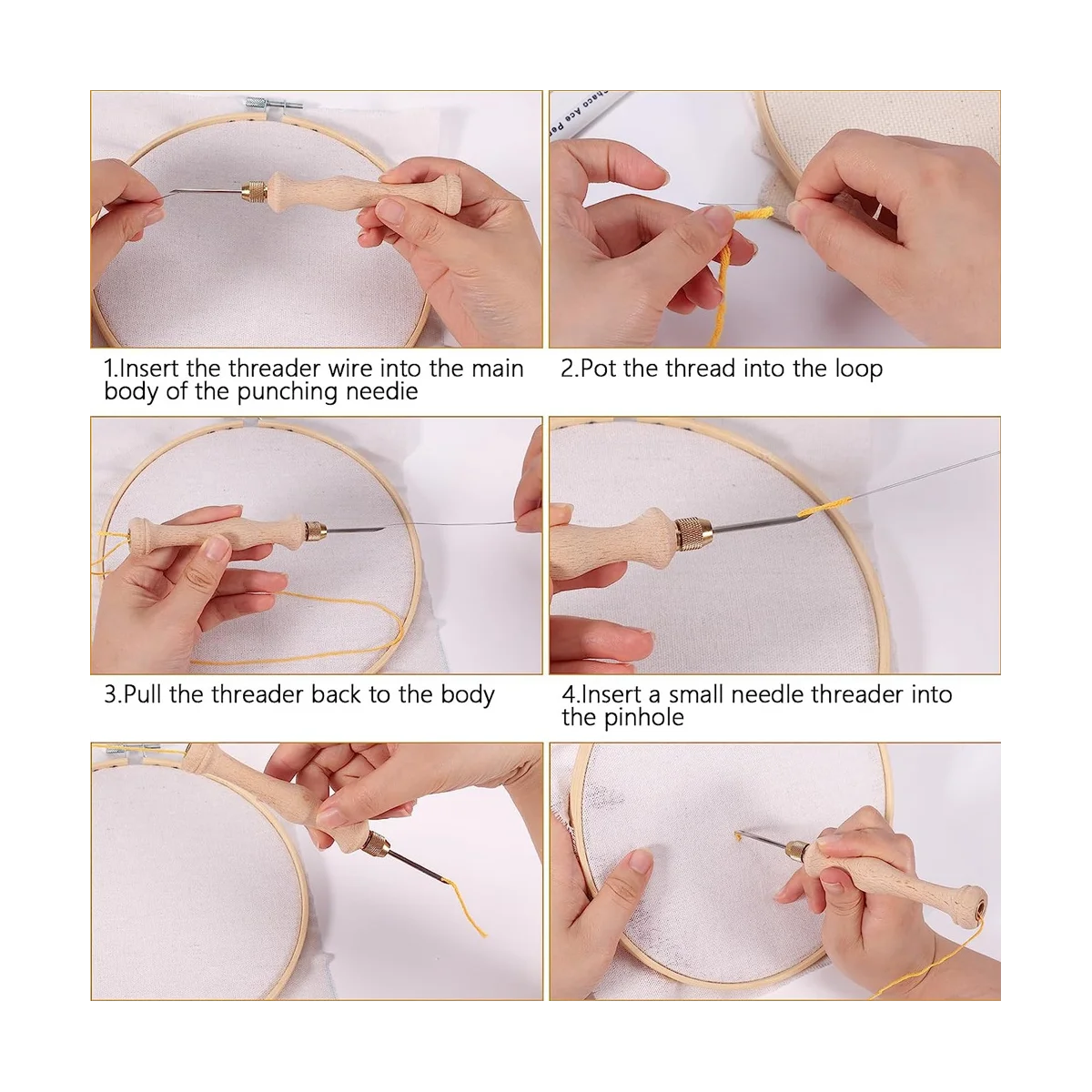 1.Insert the threader wire into the main body of the punching needie

2.Pot the thread into the loop

3.Pull the threader back to the body

4.Insert a small needle threader into the pinhole