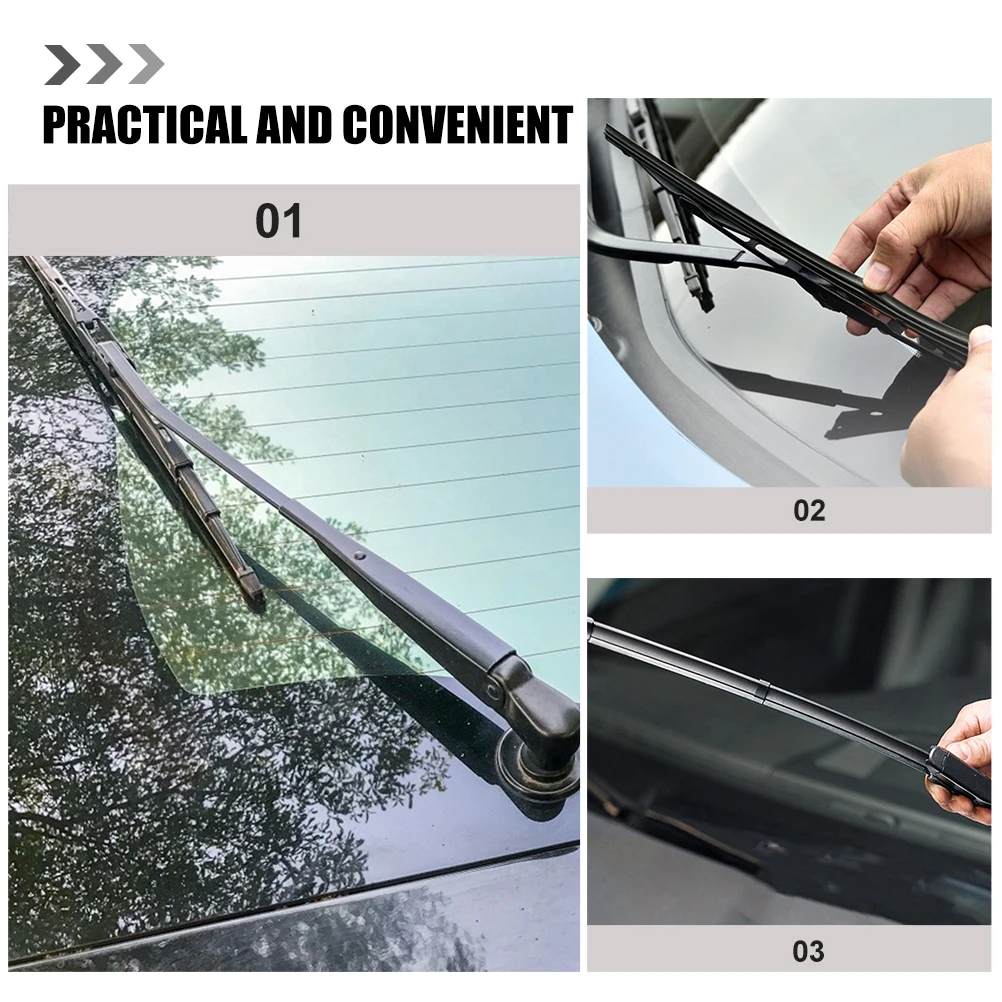 PRACTICAL AND CONVENIENT

01

02

03