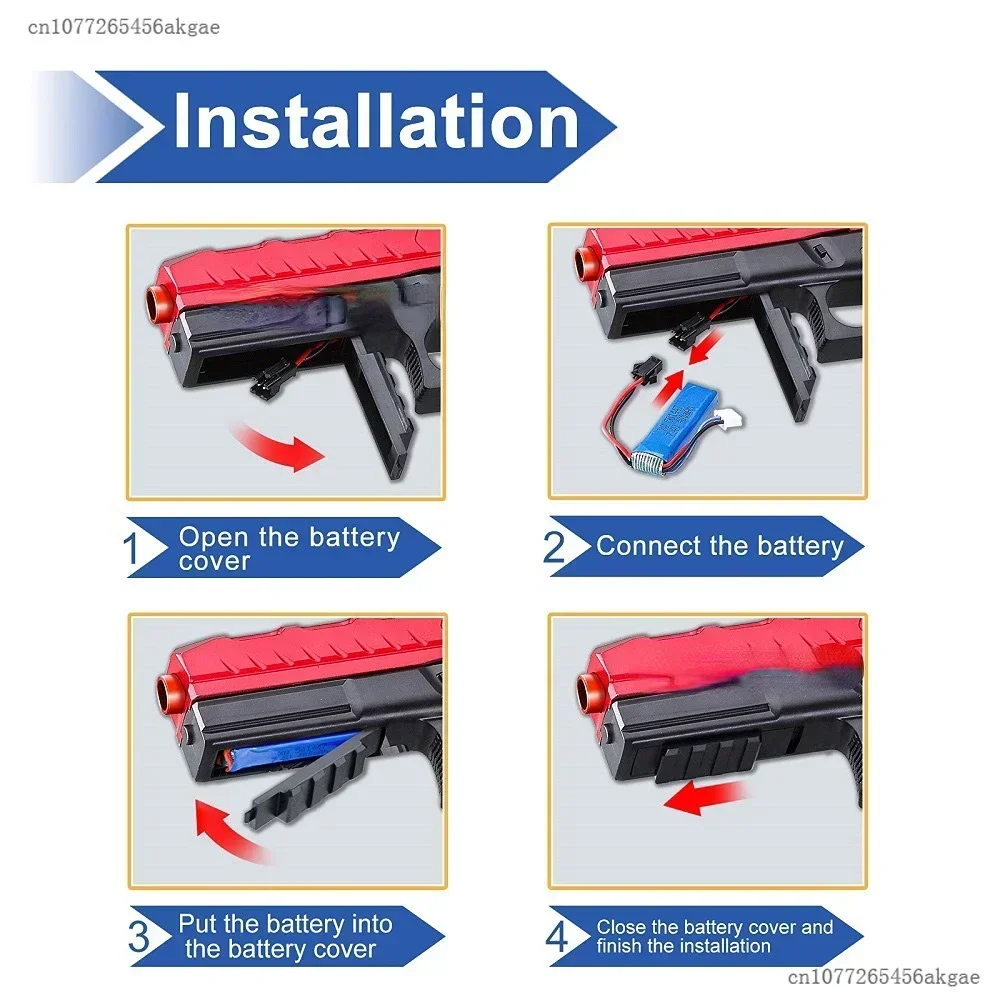 cn1077265456akgae

Installation

1 Open the battery cover

2 Connect the battery

3 Put the battery into the battery cover

4 Close the battery cover and finish the installation

cn1077265456akgae