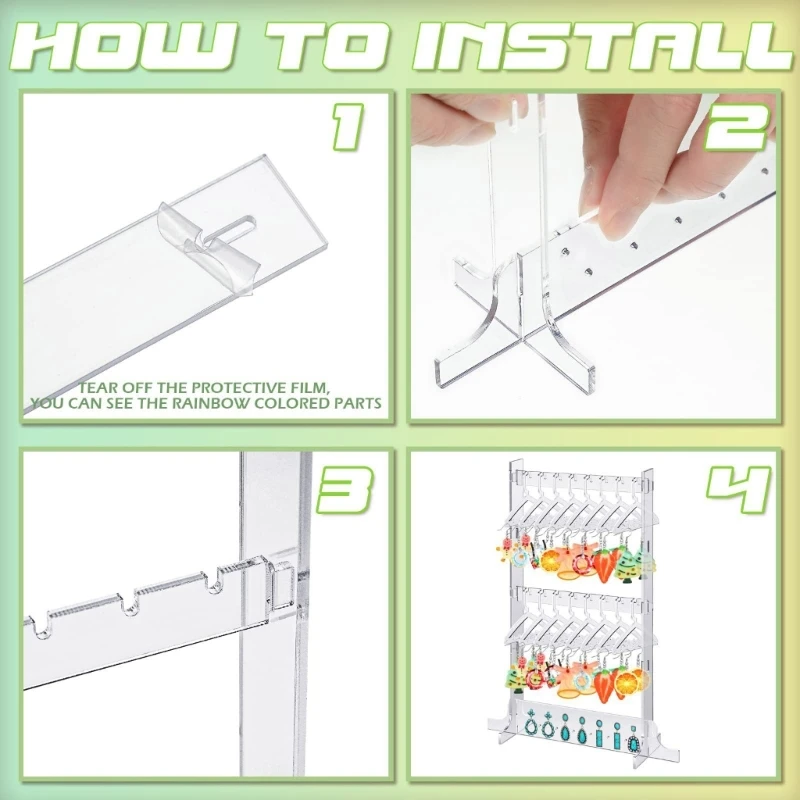 HOW TO INSTALL

1

TEAR OFF THE PROTECTIVE FILM, YOU CAN SEE THE RAINBOW COLORED PARTS

2

3

4