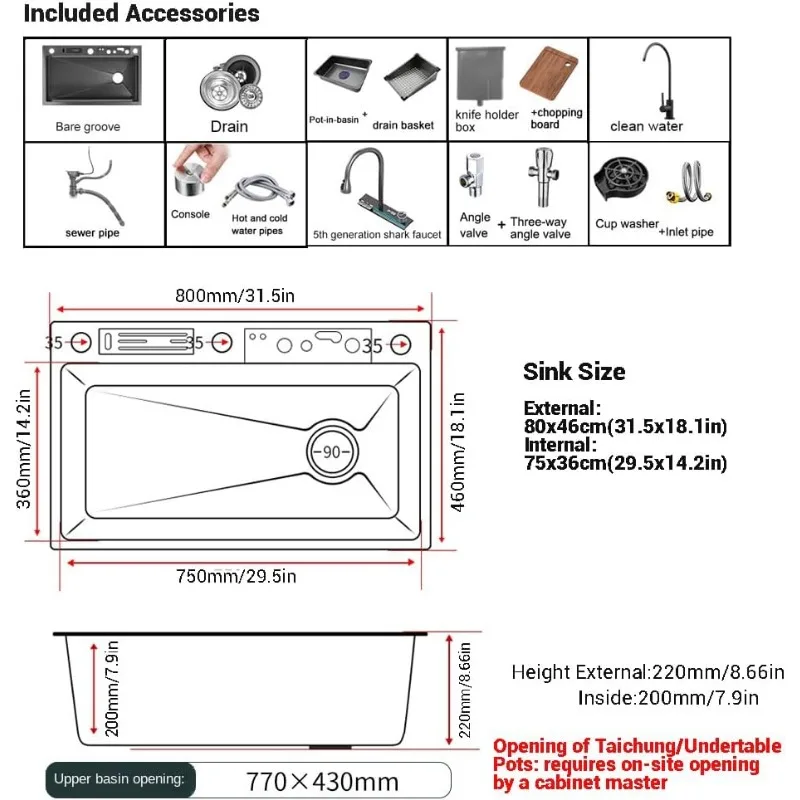 Included Accessories

| Bare groove | Drain | Pot-in-basin + drain basket | knife holder box +chopping board | clean water |
|---|---|---|---|---|
| sewer pipe | Console Hot and cold water pipes | 5th generation shark faucet | Angle valve + Three-way angle valve | Cup washer +Inlet pipe |

800mm/31.5in

35 35 35

360mm/14.2in

90

460mm/18.1in

750mm/29.5in

Sink Size

External:
80x46cm(31.5x18.1in)
Internal:
75x36cm(29.5x14.2in)

200mm/7.9in

220mm/8.66in

Height External:220mm/8.66in
Inside:200mm/7.9in

Opening of Taichung/Undertable Pots: requires on-site opening by a cabinet master

Upper basin opening: 770×430mm