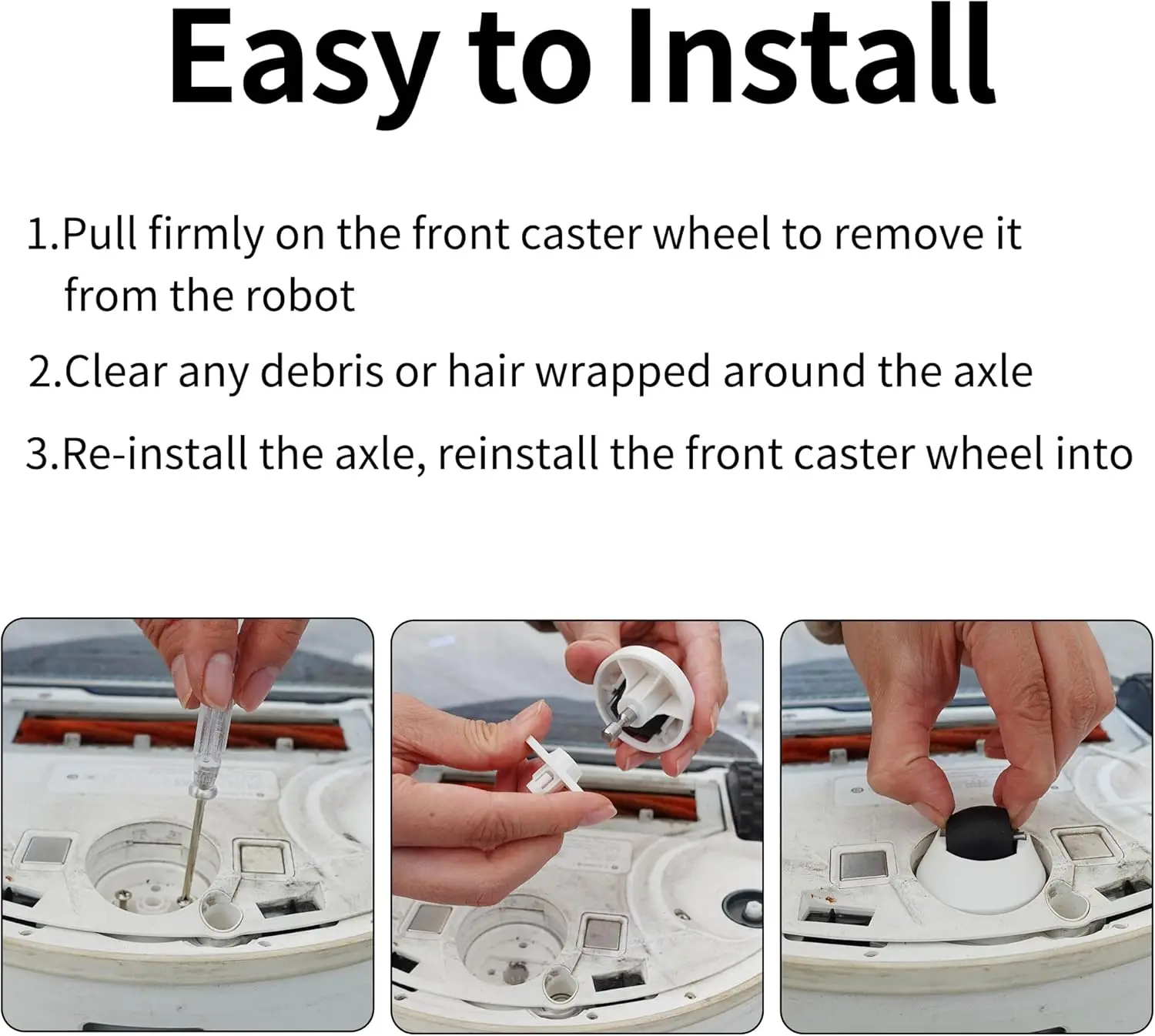 Easy to Install

1.Pull firmly on the front caster wheel to remove it from the robot

2.Clear any debris or hair wrapped around the axle

3.Re-install the axle, reinstall the front caster wheel into