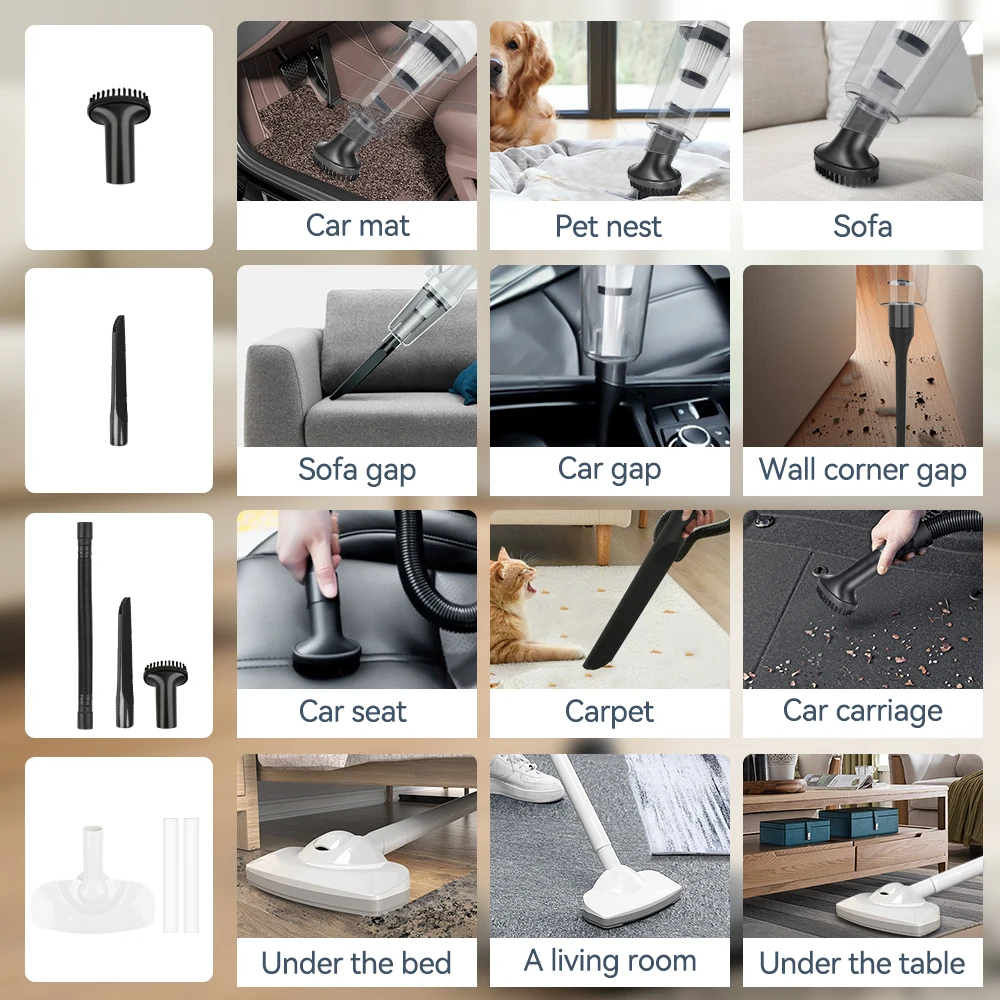 Car mat
Pet nest
Sofa
Sofa gap
Car gap
Wall corner gap
Car seat
Carpet
Car carriage
Under the bed
A living room
Under the table