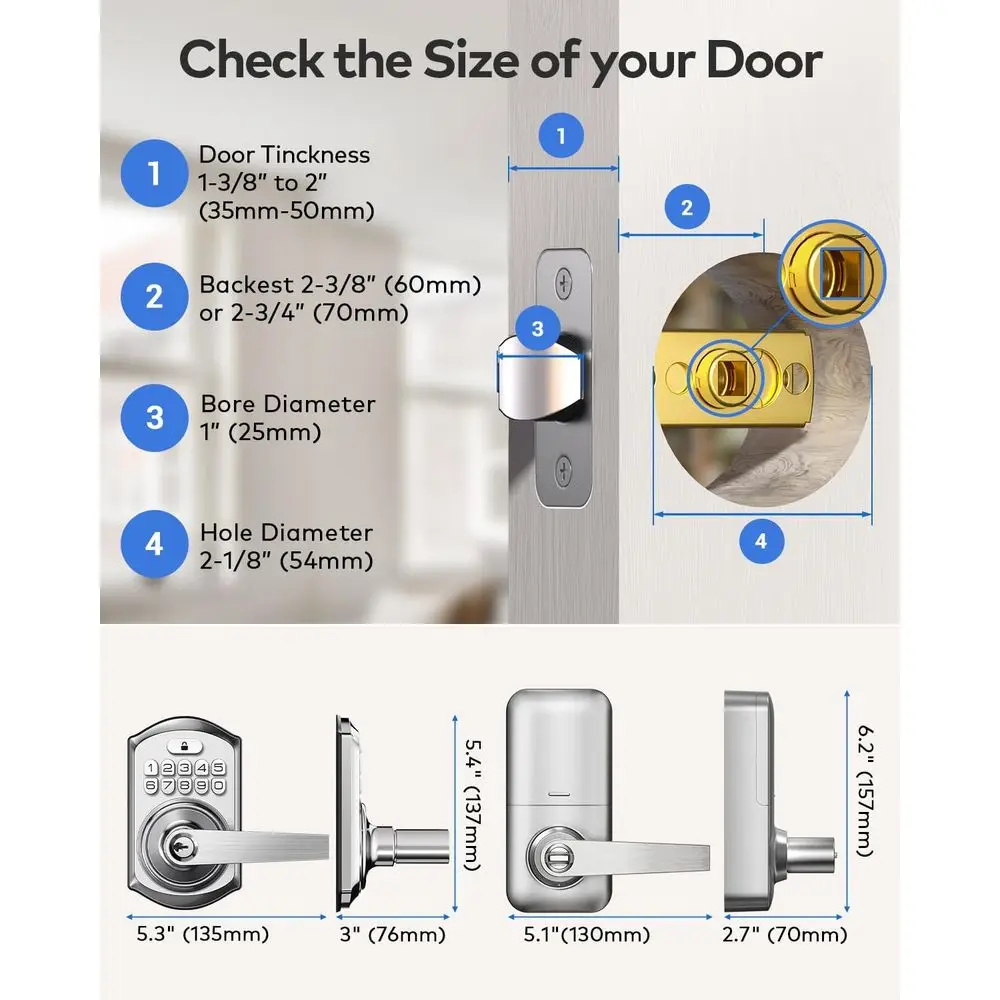 Check the Size of your Door

1 Door Tinckness 1-3/8" to 2" (35mm-50mm)

2 Backest 2-3/8" (60mm) or 2-3/4" (70mm)

3 Bore Diameter 1" (25mm)

4 Hole Diameter 2-1/8" (54mm)

1

2

3

4

1 2 3 4 5
6 7 8 9 0

5.4" (137mm)

6.2" (157mm)

5.3" (135mm)

3" (76mm)

5.1"(130mm)

2.7" (70mm)