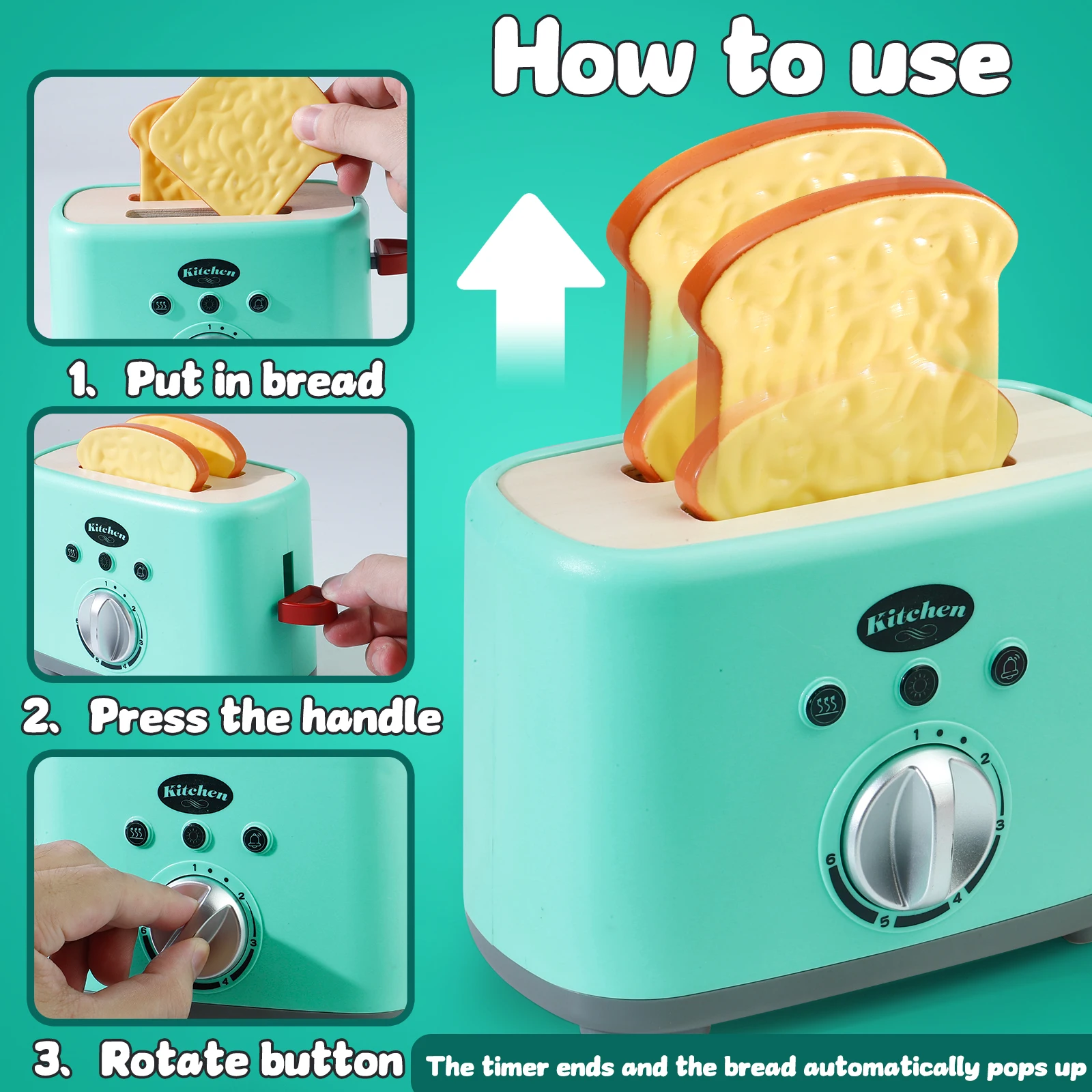 How to use

Kitchen

1. Put in bread

Kitchen

1 2 3 4 5 6

2. Press the handle

Kitchen

1 2 3 4 6

3. Rotate button

Kitchen

1 2 3 4 5 6

The timer ends and the bread automatically pops up