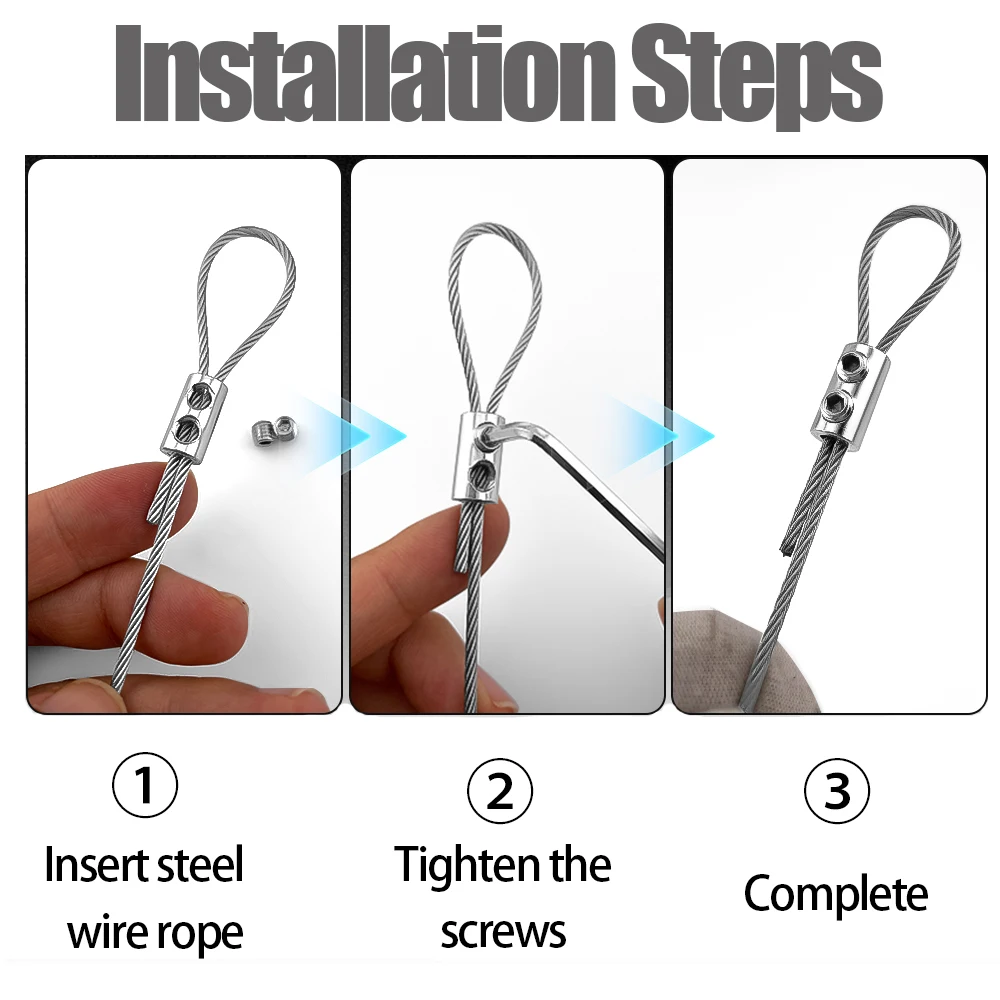 Installation Steps

①
Insert steel wire rope

②
Tighten the screws

③
Complete