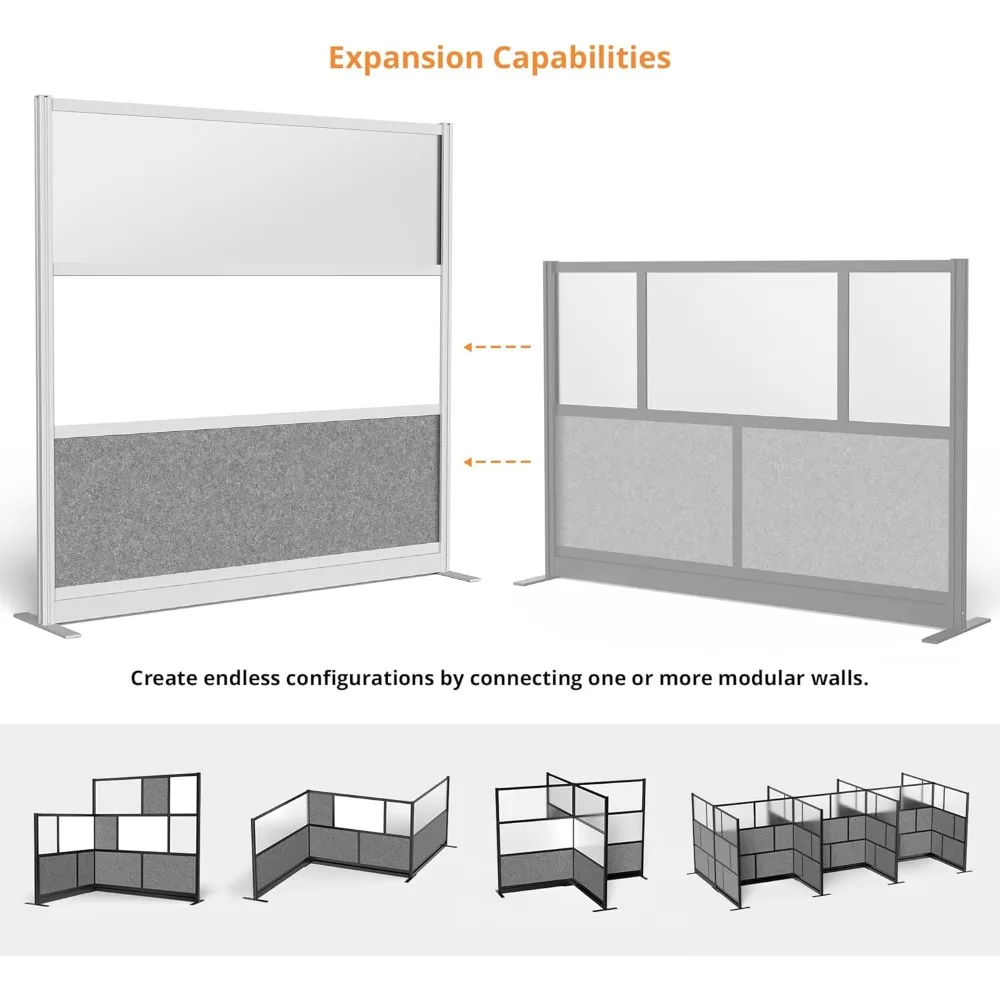 Expansion Capabilities

Create endless configurations by connecting one or more modular walls.