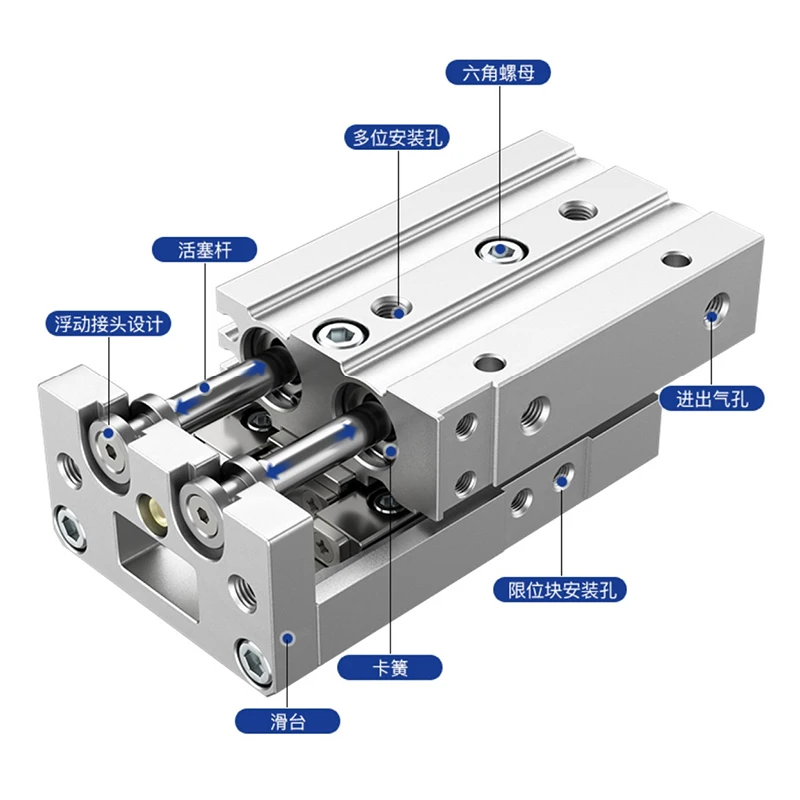 六角螺母

多位安装孔

活塞杆

浮动接头设计

进出气孔

限位块安装孔

卡簧

滑台