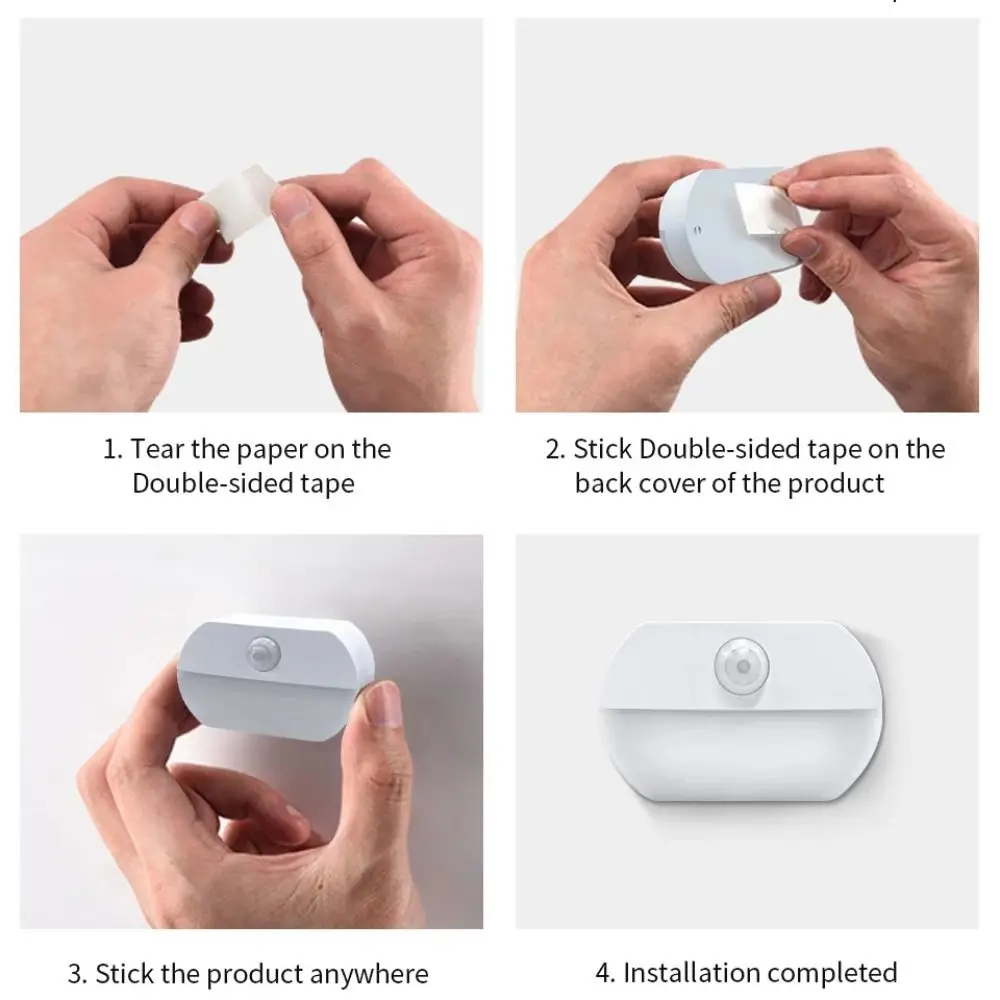 1. Tear the paper on the Double-sided tape

2. Stick Double-sided tape on the back cover of the product

3. Stick the product anywhere

4. Installation completed