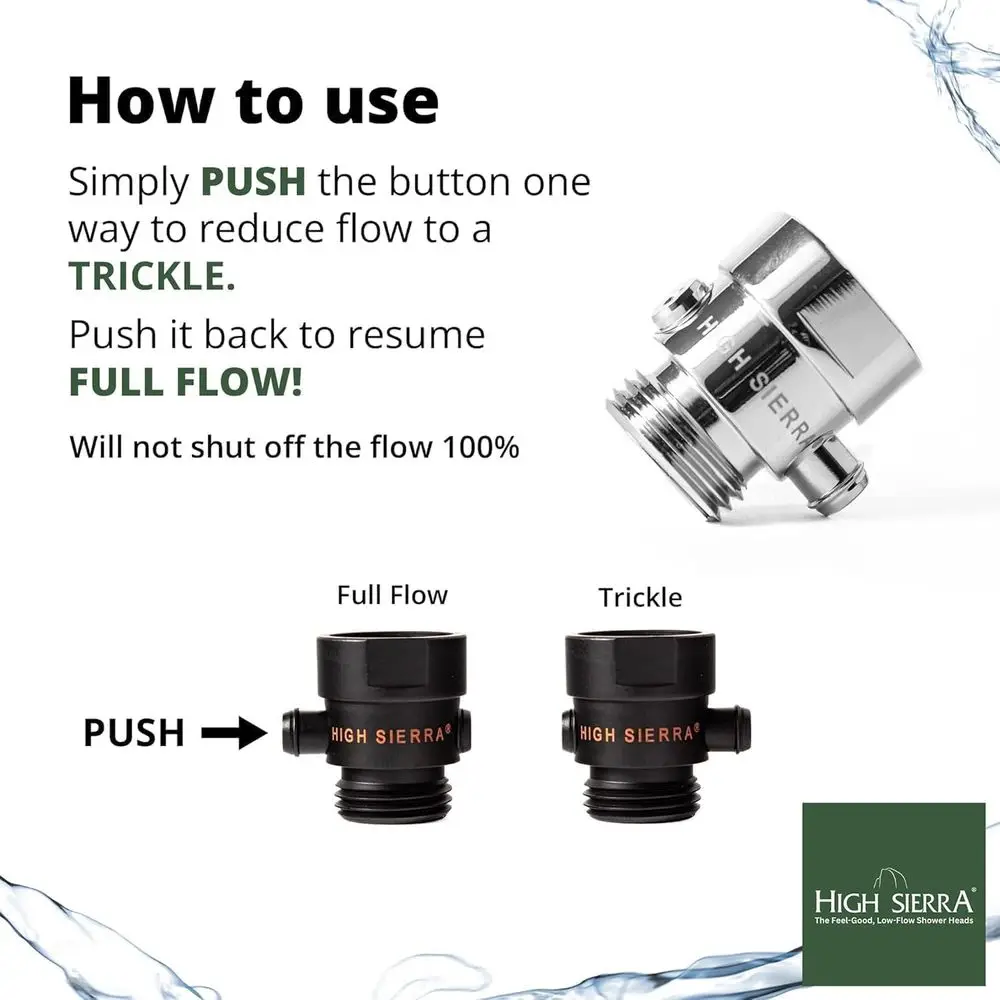 How to use

Simply PUSH the button one way to reduce flow to a TRICKLE.

Push it back to resume FULL FLOW!

Will not shut off the flow 100%

HIGH SIERRA

Full Flow

Trickle

PUSH

HIGH SIERRA®

HIGH SIERRA®

HIGH SIERRA®
The Feel-Good, Low-Flow Shower Heads