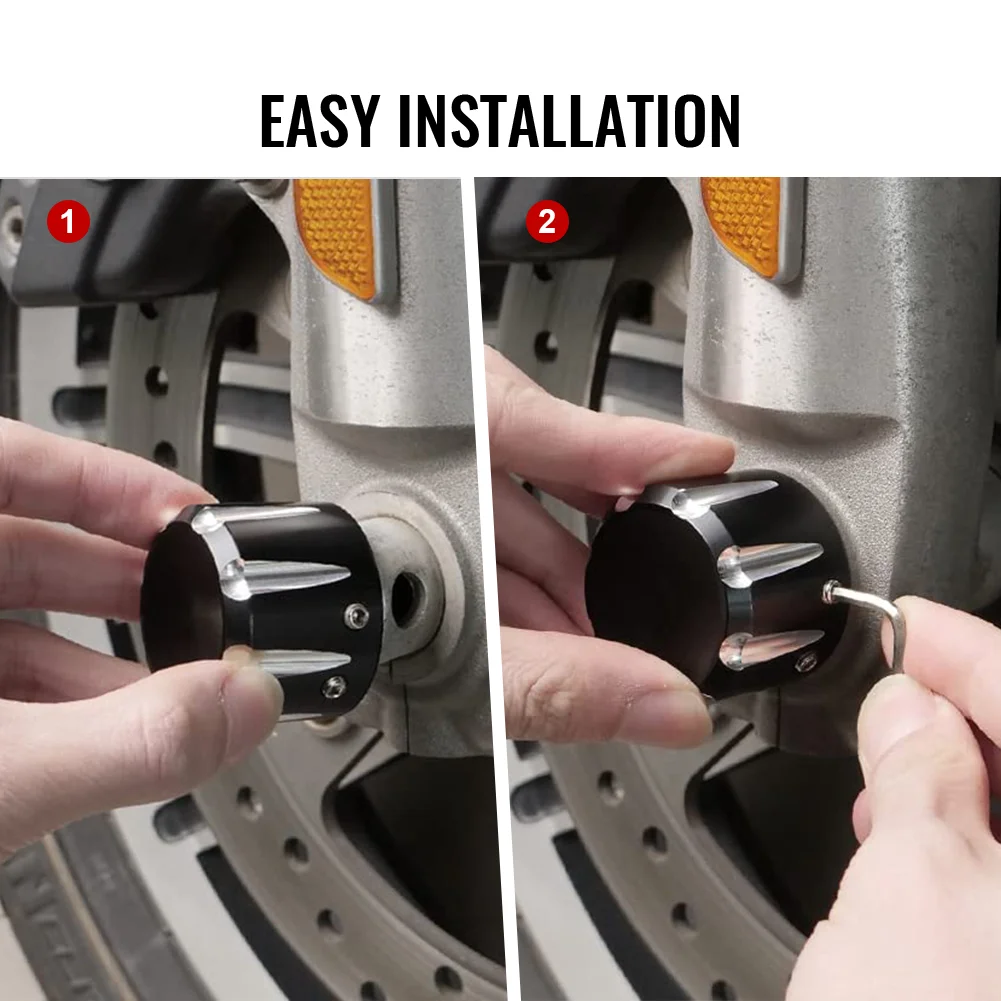 EASY INSTALLATION

1

2