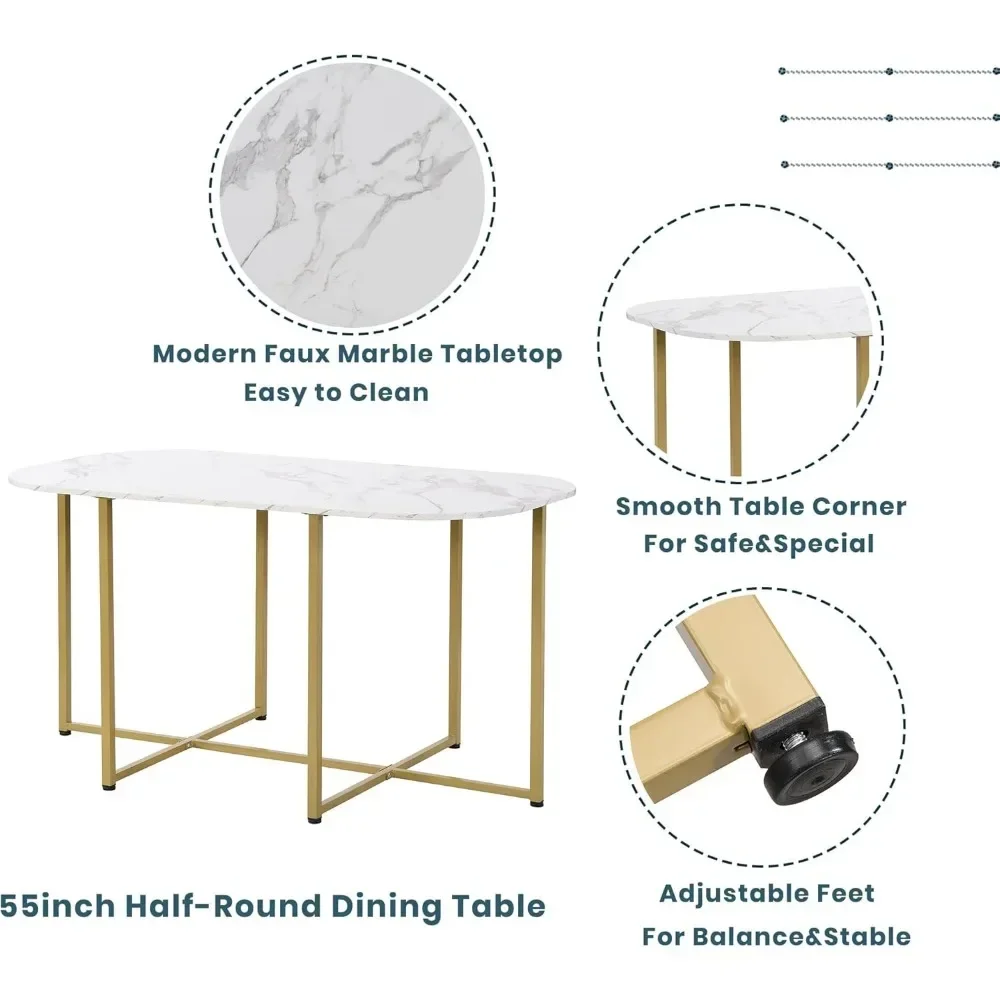 Modern Faux Marble Tabletop
Easy to Clean

Smooth Table Corner
For Safe&Special

55inch Half-Round Dining Table

Adjustable Feet
For Balance&Stable