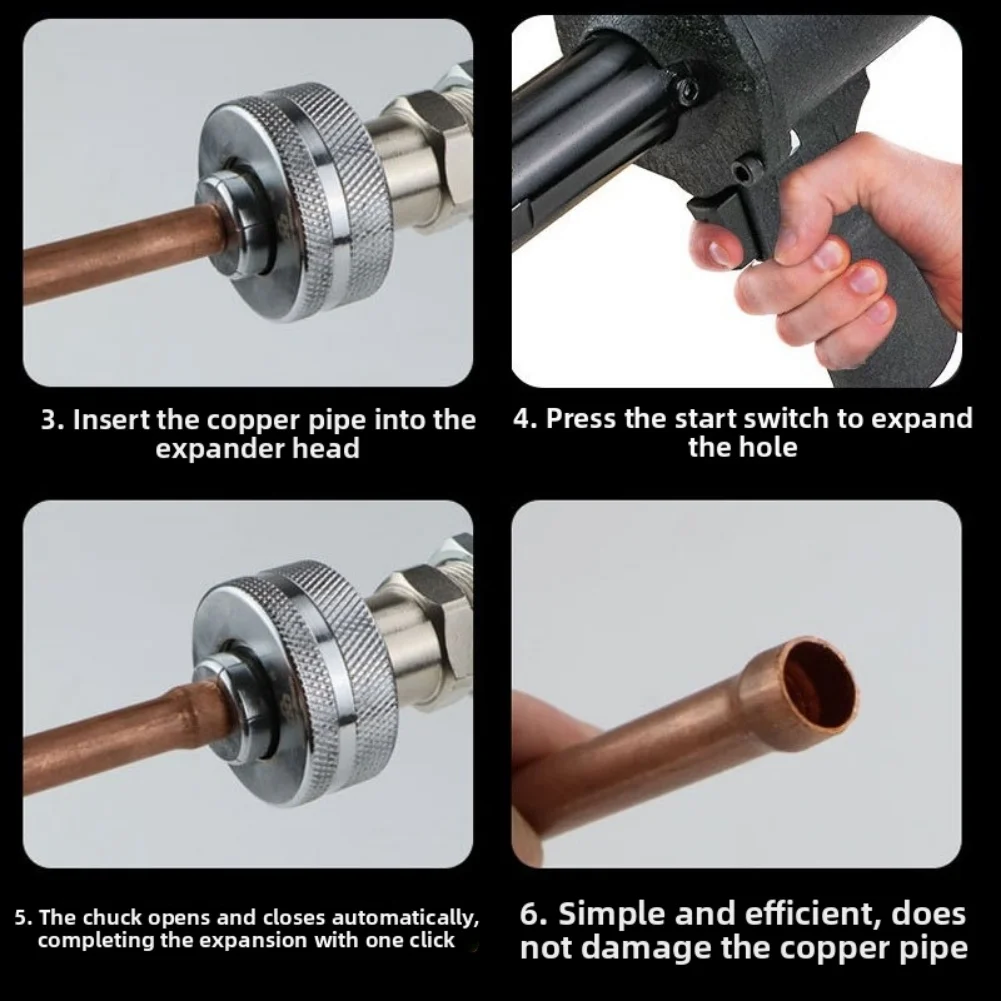 3. Insert the copper pipe into the expander head

4. Press the start switch to expand the hole

5. The chuck opens and closes automatically, completing the expansion with one click

6. Simple and efficient, does not damage the copper pipe