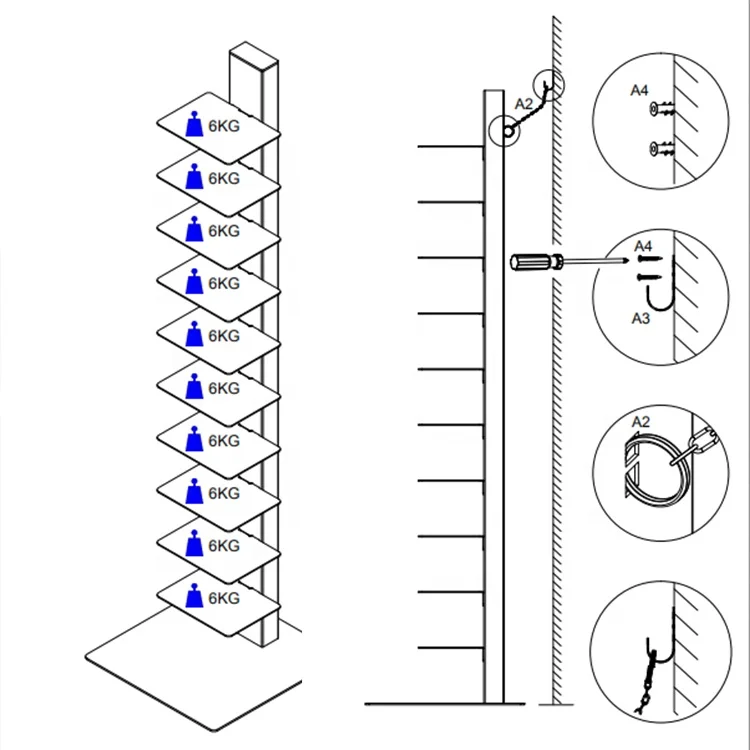 6KG
6KG
6KG
6KG
6KG
6KG
6KG
6KG
6KG
6KG

A2

A4

A4

A3

A2