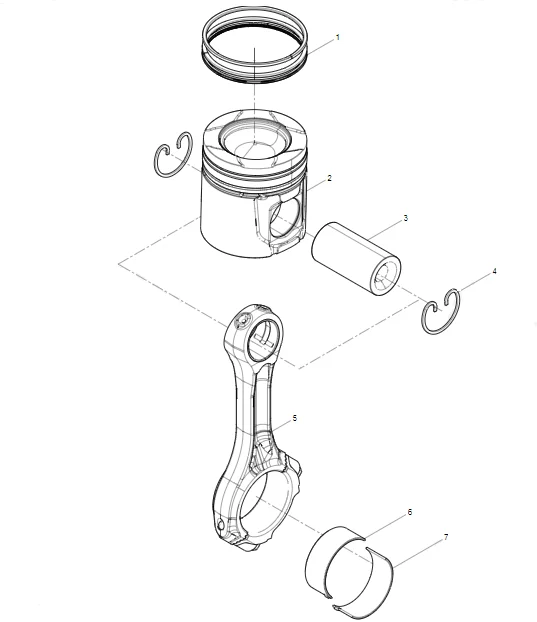 1
2
3
4
5
6
7