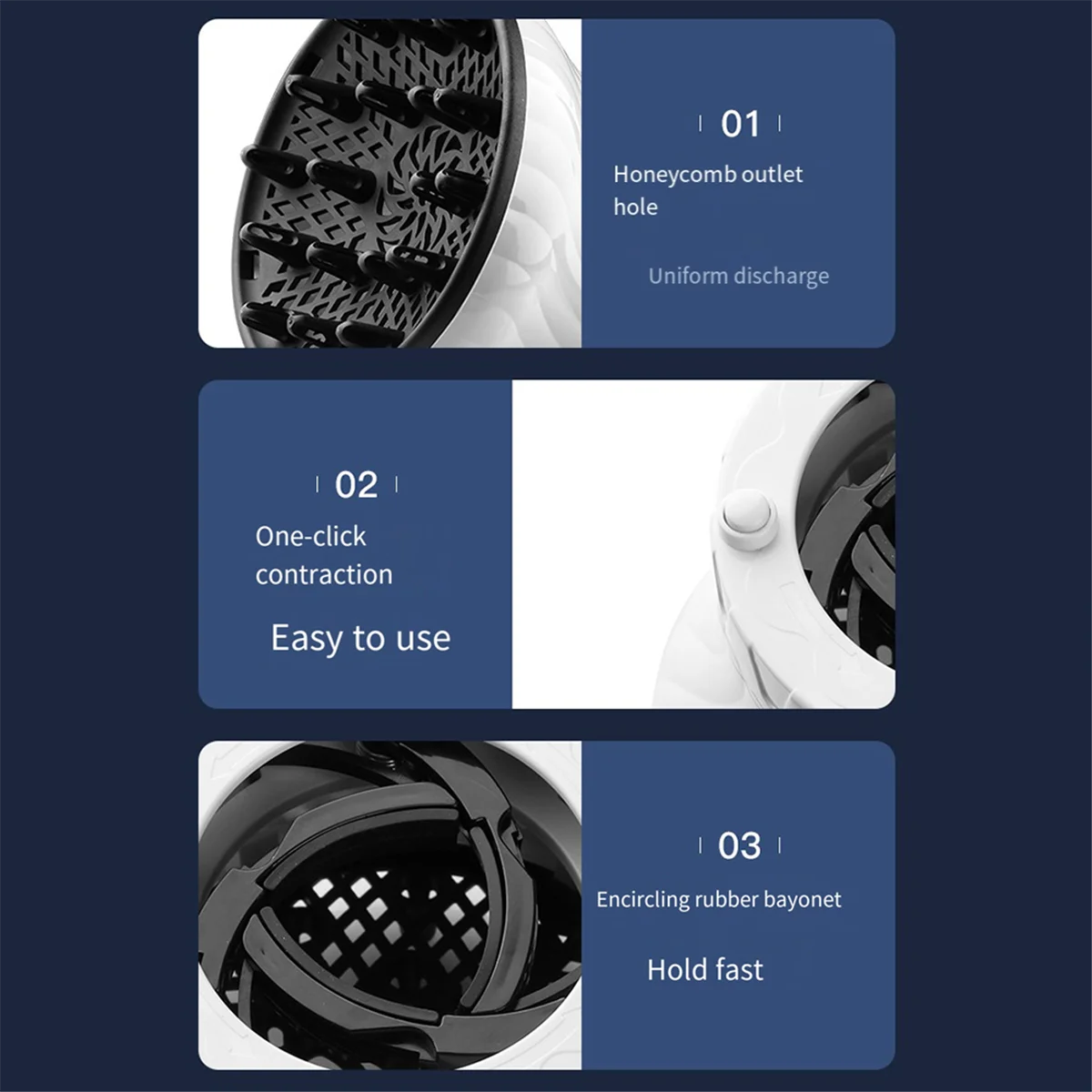 01

Honeycomb outlet hole

Uniform discharge

02

One-click contraction

Easy to use

03

Encircling rubber bayonet

Hold fast