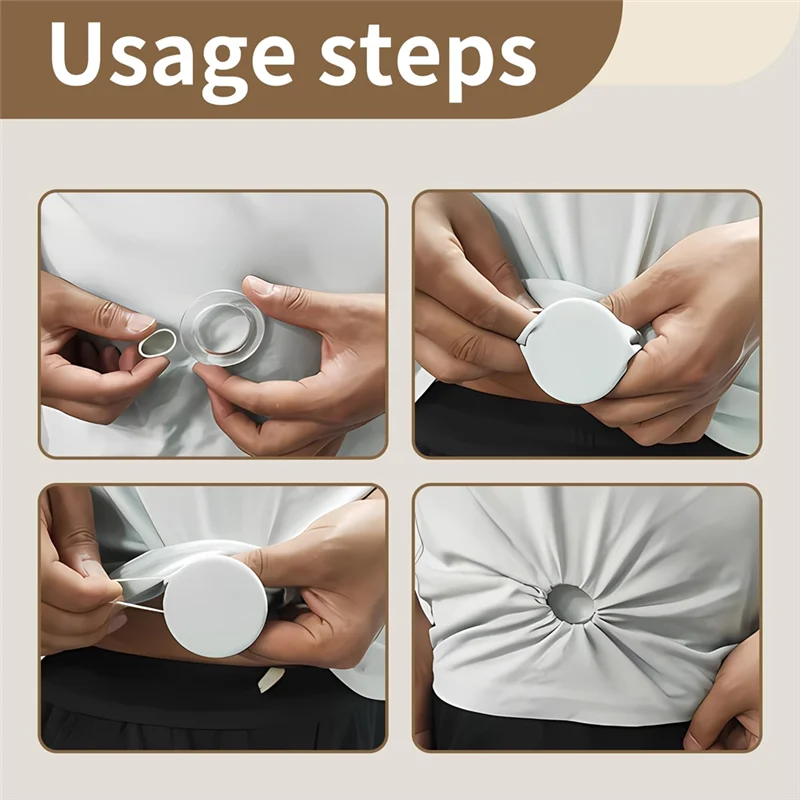 Usage steps