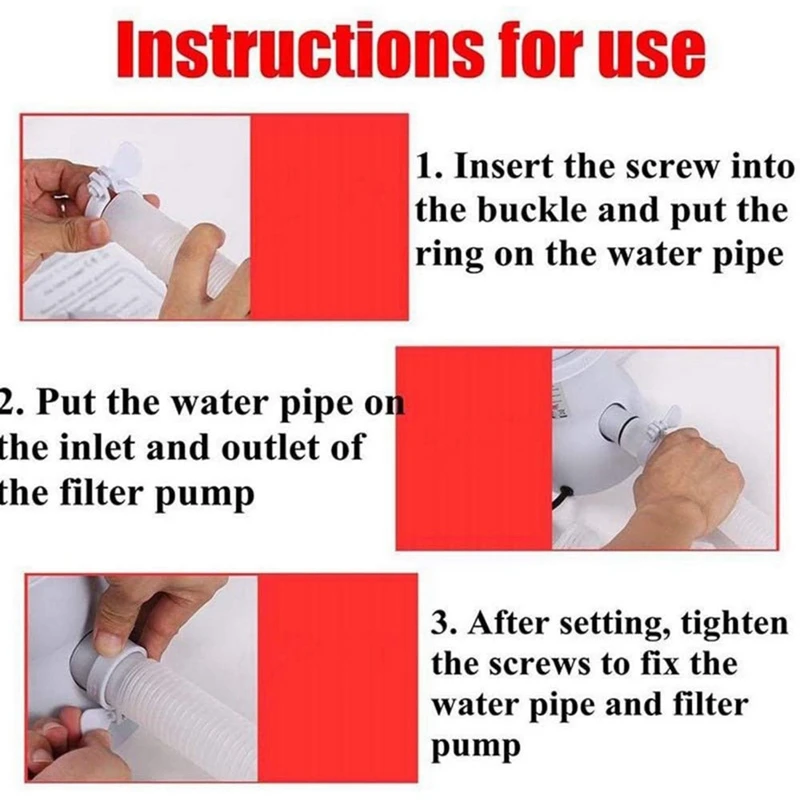 Instructions for use

1. Insert the screw into the buckle and put the ring on the water pipe

2. Put the water pipe on the inlet and outlet of the filter pump

3. After setting, tighten the screws to fix the water pipe and filter pump