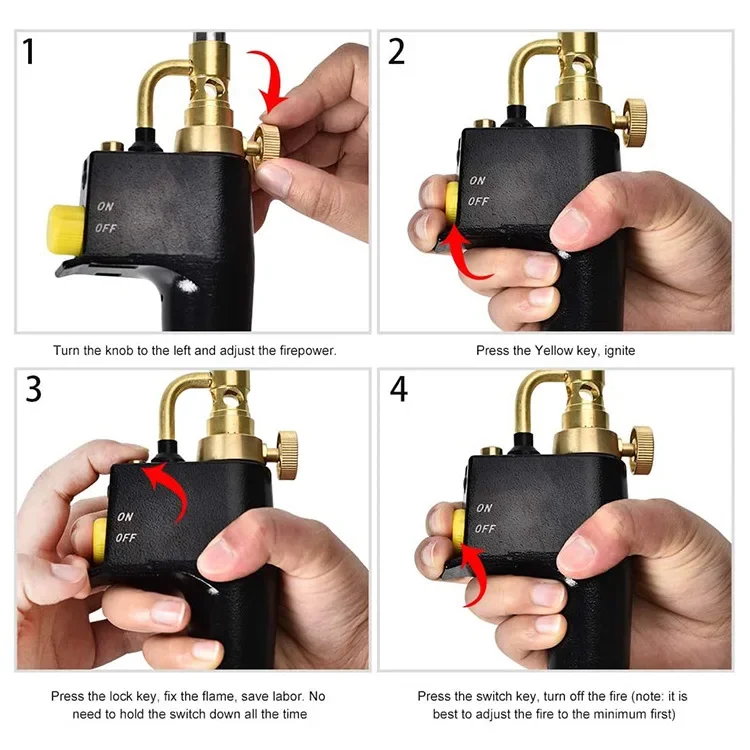 1

ON
OFF

Turn the knob to the left and adjust the firepower.

2

ON
OFF

Press the Yellow key, ignite

3

ON
OFF

Press the lock key, fix the flame, save labor. No need to hold the switch down all the time

4

ON
OFF

Press the switch key, turn off the fire (note: it is best to adjust the fire to the minimum first)