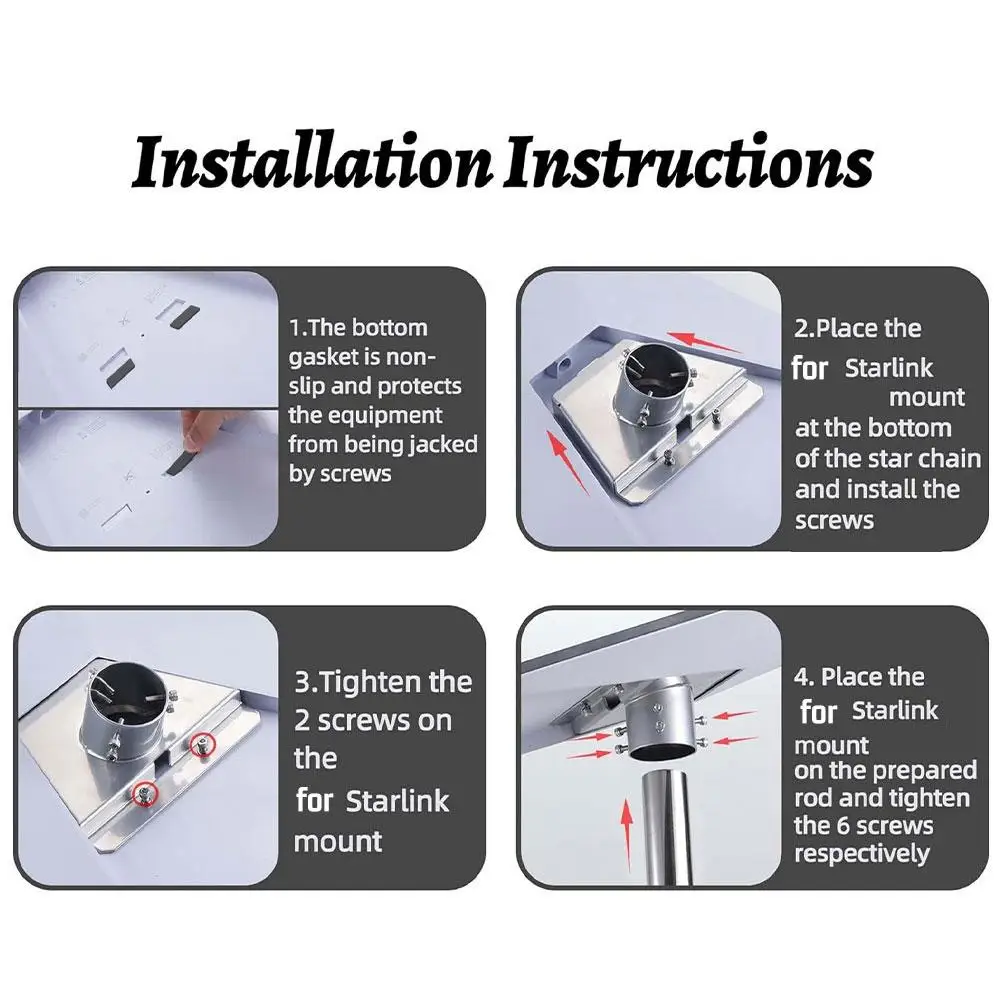 Installation Instructions

1.The bottom gasket is non-slip and protects the equipment from being jacked by screws

2.Place the for Starlink mount at the bottom of the star chain and install the screws

3.Tighten the 2 screws on the for Starlink mount

4. Place the for Starlink mount on the prepared rod and tighten the 6 screws respectively