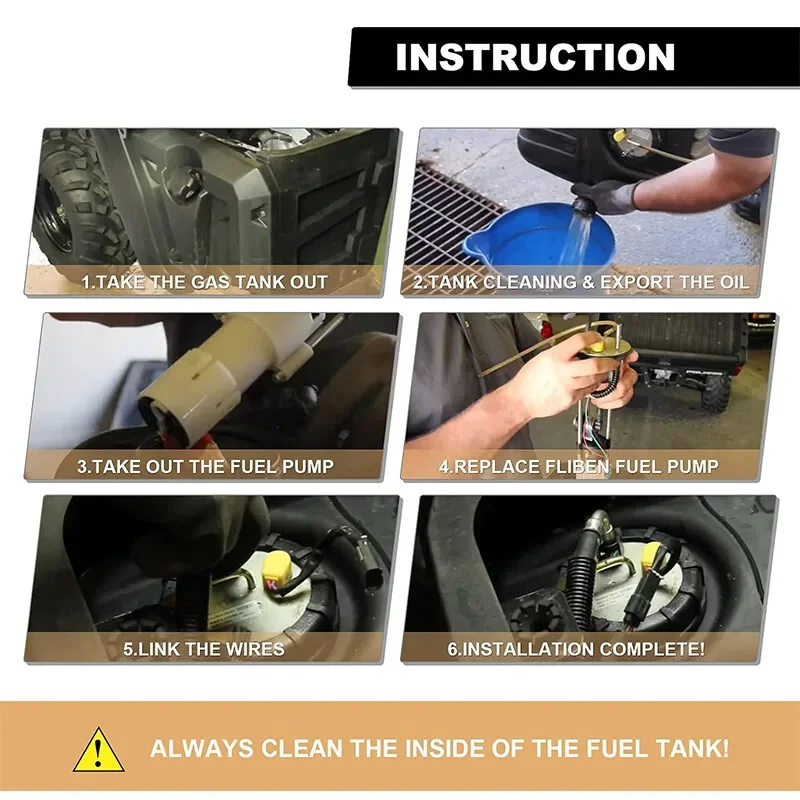 INSTRUCTION

1.TAKE THE GAS TANK OUT

2.TANK CLEANING & EXPORT THE OIL

3.TAKE OUT THE FUEL PUMP

4.REPLACE FLIBEN FUEL PUMP

5.LINK THE WIRES

6.INSTALLATION COMPLETE!

ALWAYS CLEAN THE INSIDE OF THE FUEL TANK!