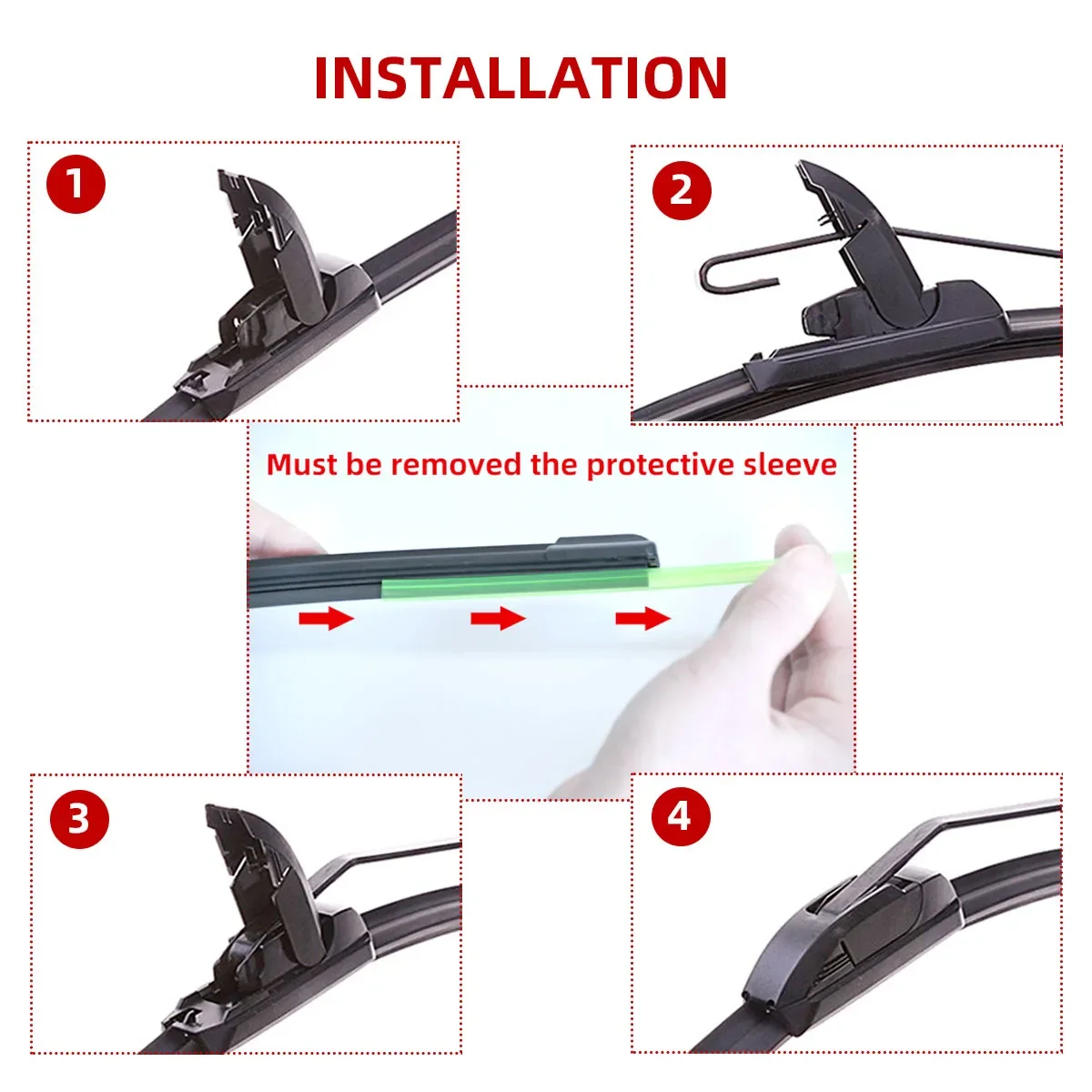 INSTALLATION

1

2

Must be removed the protective sleeve

3

4