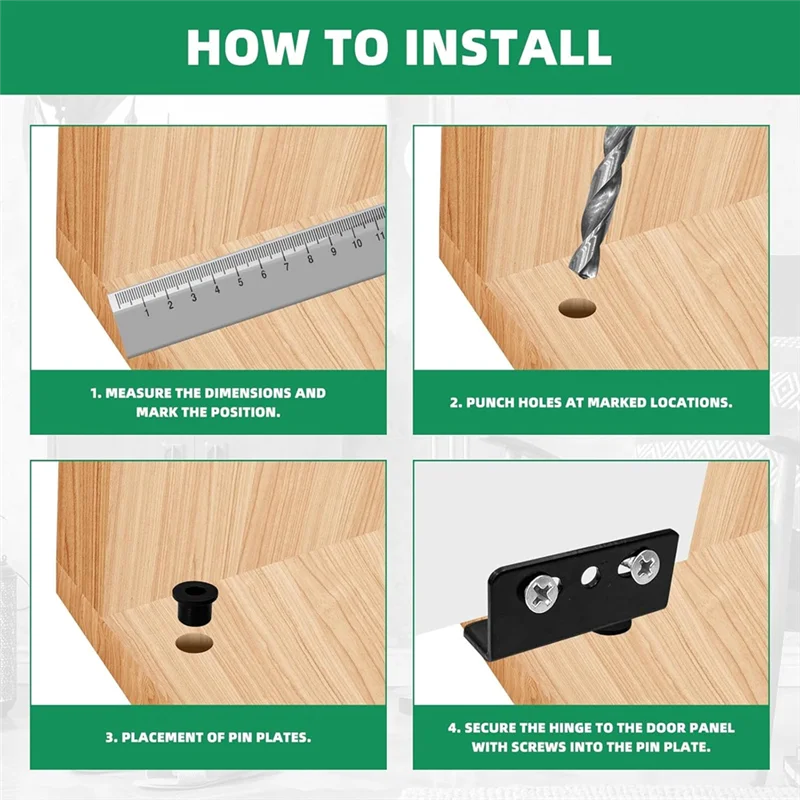 HOW TO INSTALL

1 2 3 4 5 6 7 8 9 10 11

1. MEASURE THE DIMENSIONS AND MARK THE POSITION.

2. PUNCH HOLES AT MARKED LOCATIONS.

3. PLACEMENT OF PIN PLATES.

4. SECURE THE HINGE TO THE DOOR PANEL WITH SCREWS INTO THE PIN PLATE.