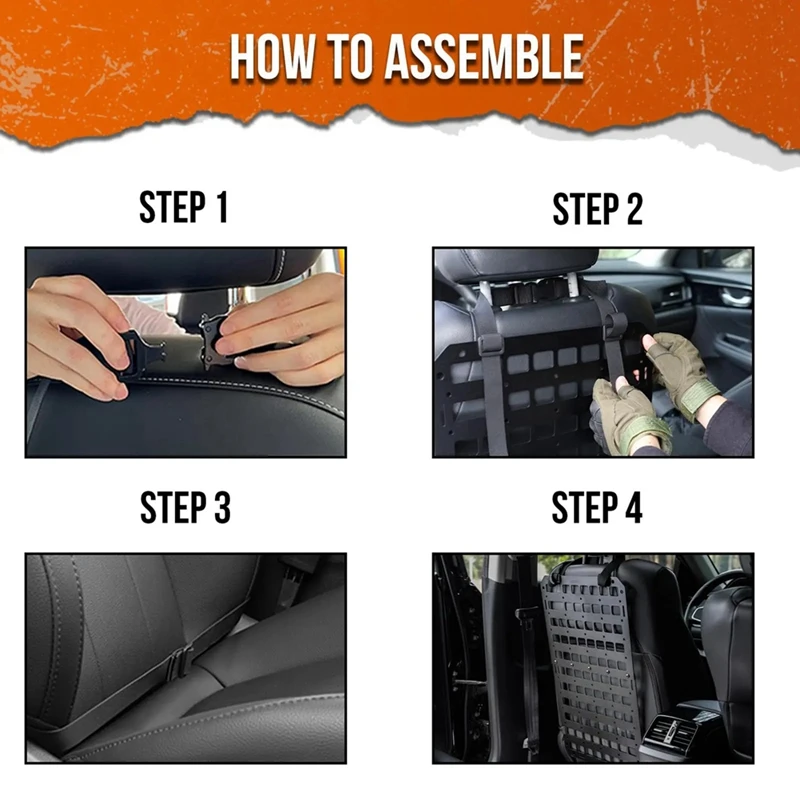 HOW TO ASSEMBLE

STEP 1

STEP 2

STEP 3

STEP 4