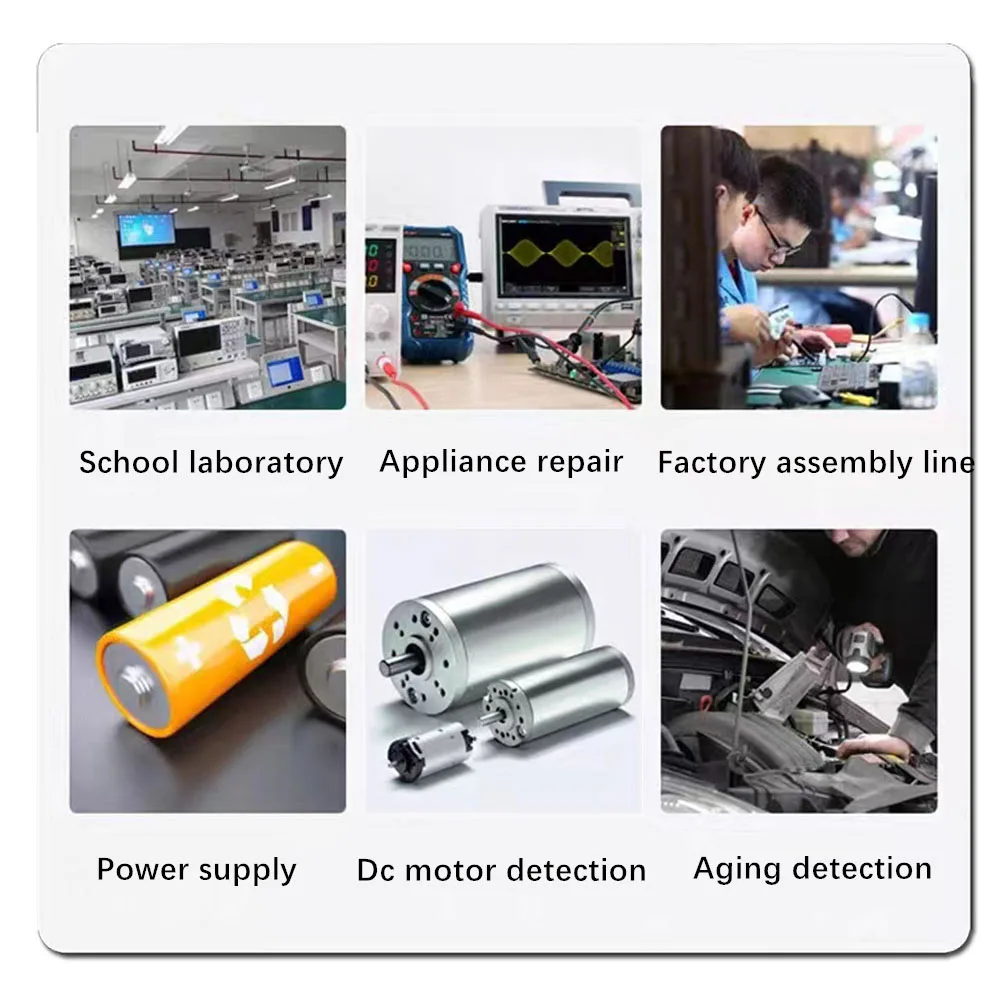 School laboratory

Appliance repair

Factory assembly line

Power supply

Dc motor detection

Aging detection