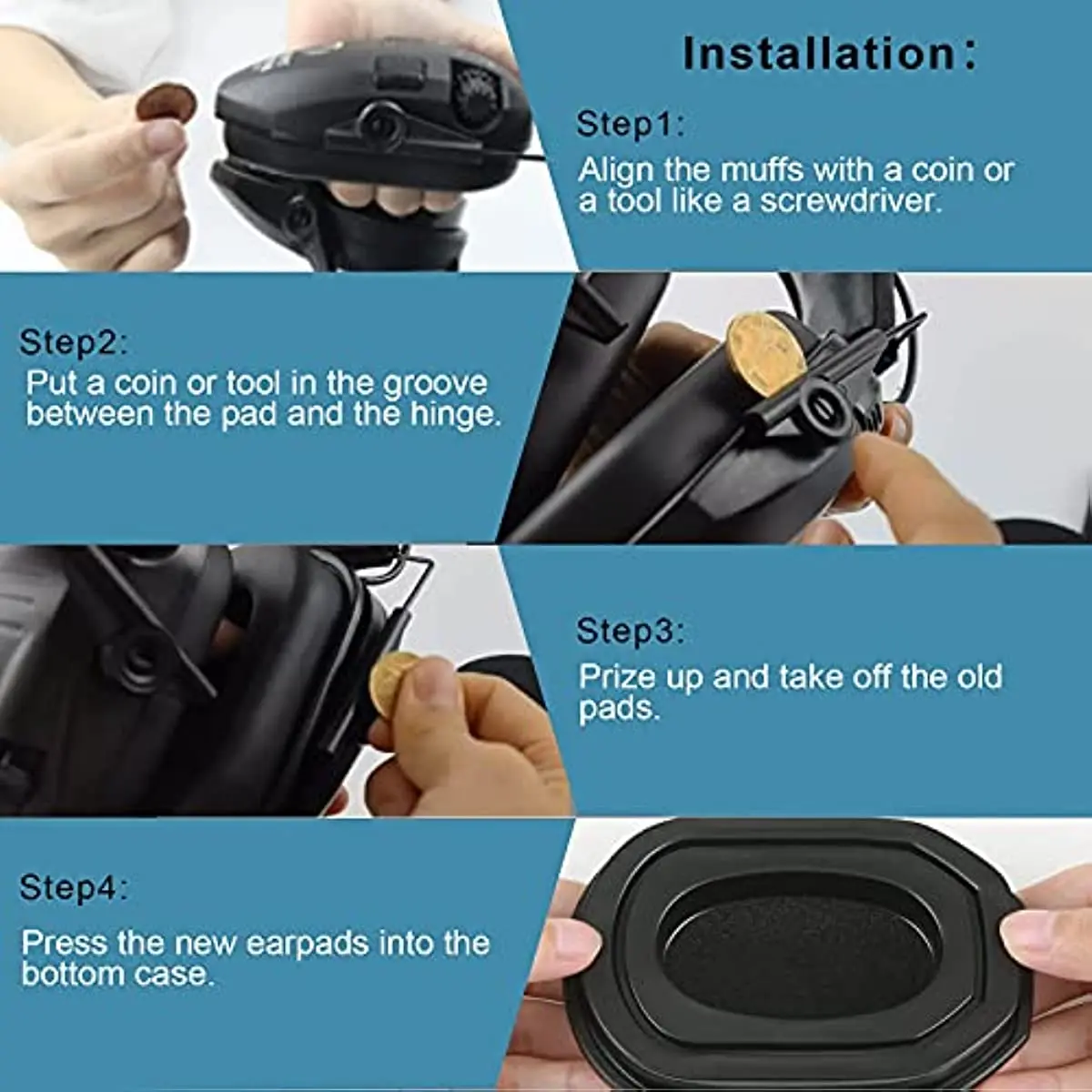 Installation:

Step1:
Align the muffs with a coin or a tool like a screwdriver.

Step2:
Put a coin or tool in the groove between the pad and the hinge.

Step3:
Prize up and take off the old pads.

Step4:
Press the new earpads into the bottom case.