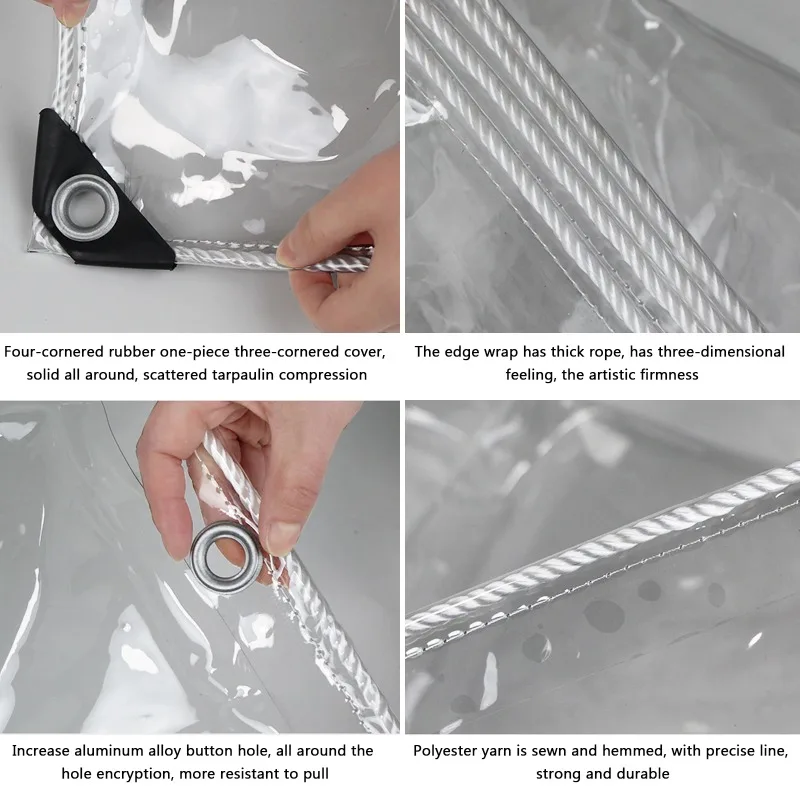 Four-cornered rubber one-piece three-cornered cover, solid all around, scattered tarpaulin compression

The edge wrap has thick rope, has three-dimensional feeling, the artistic firmness

Increase aluminum alloy button hole, all around the hole encryption, more resistant to pull

Polyester yarn is sewn and hemmed, with precise line, strong and durable