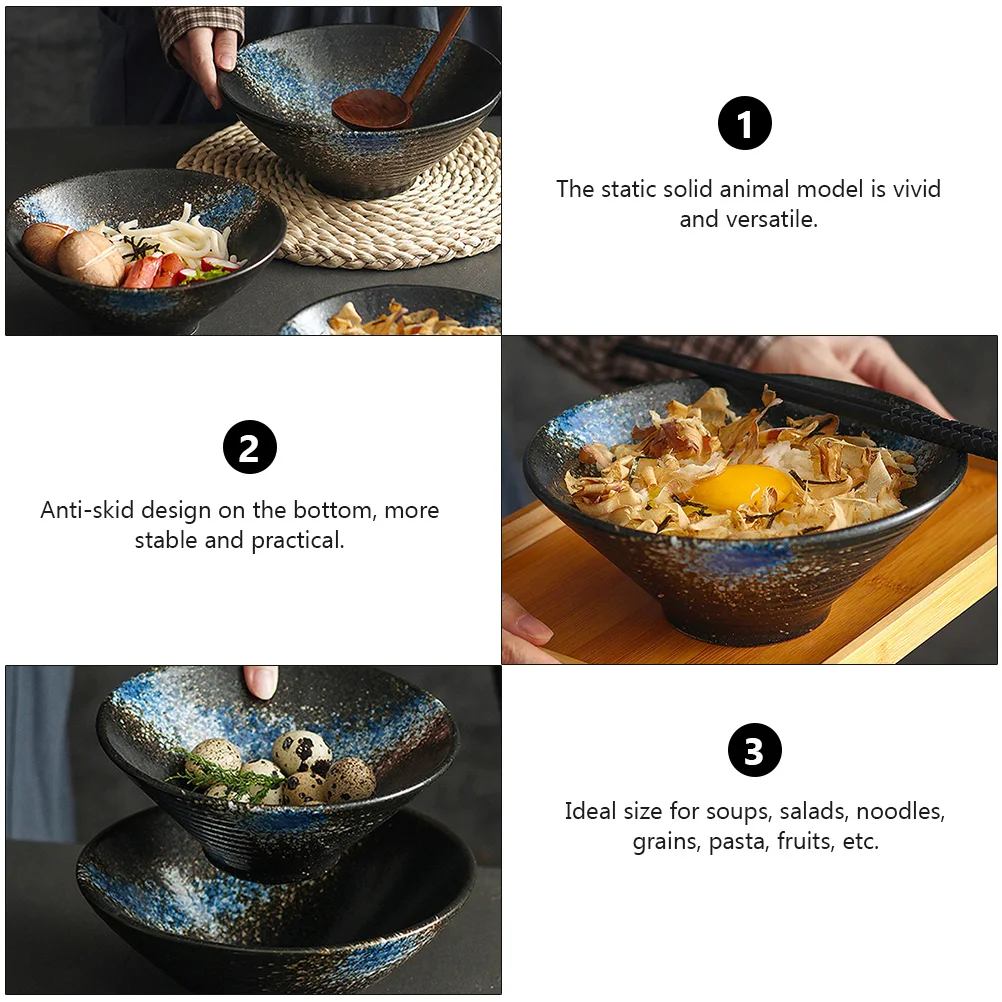 1

The static solid animal model is vivid and versatile.

2

Anti-skid design on the bottom, more stable and practical.

3

Ideal size for soups, salads, noodles, grains, pasta, fruits, etc.