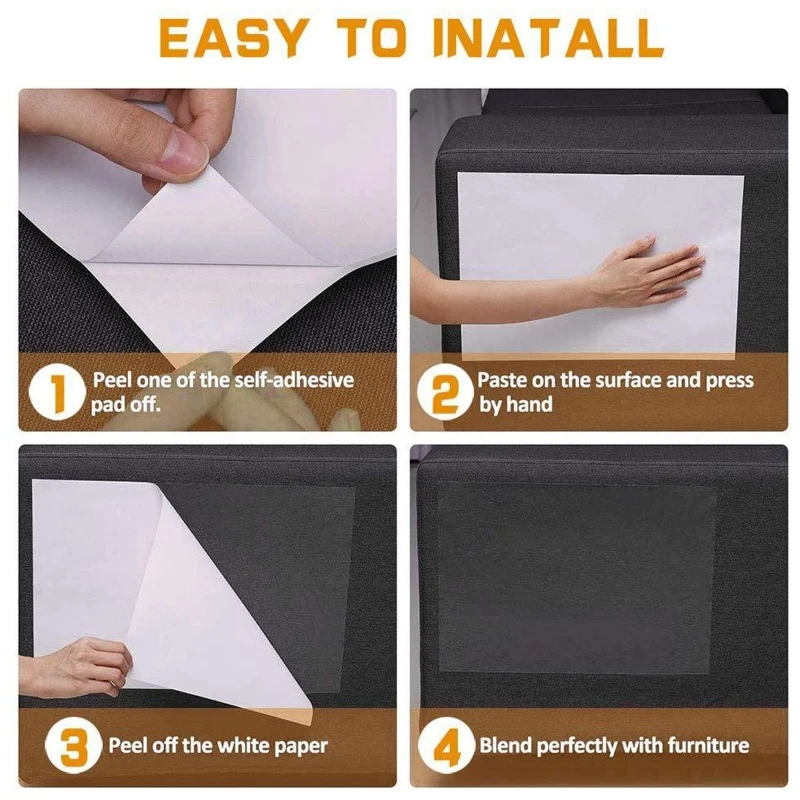 EASY TO INATALL

1 Peel one of the self-adhesive pad off.

2 Paste on the surface and press by hand

3 Peel off the white paper

4 Blend perfectly with furniture