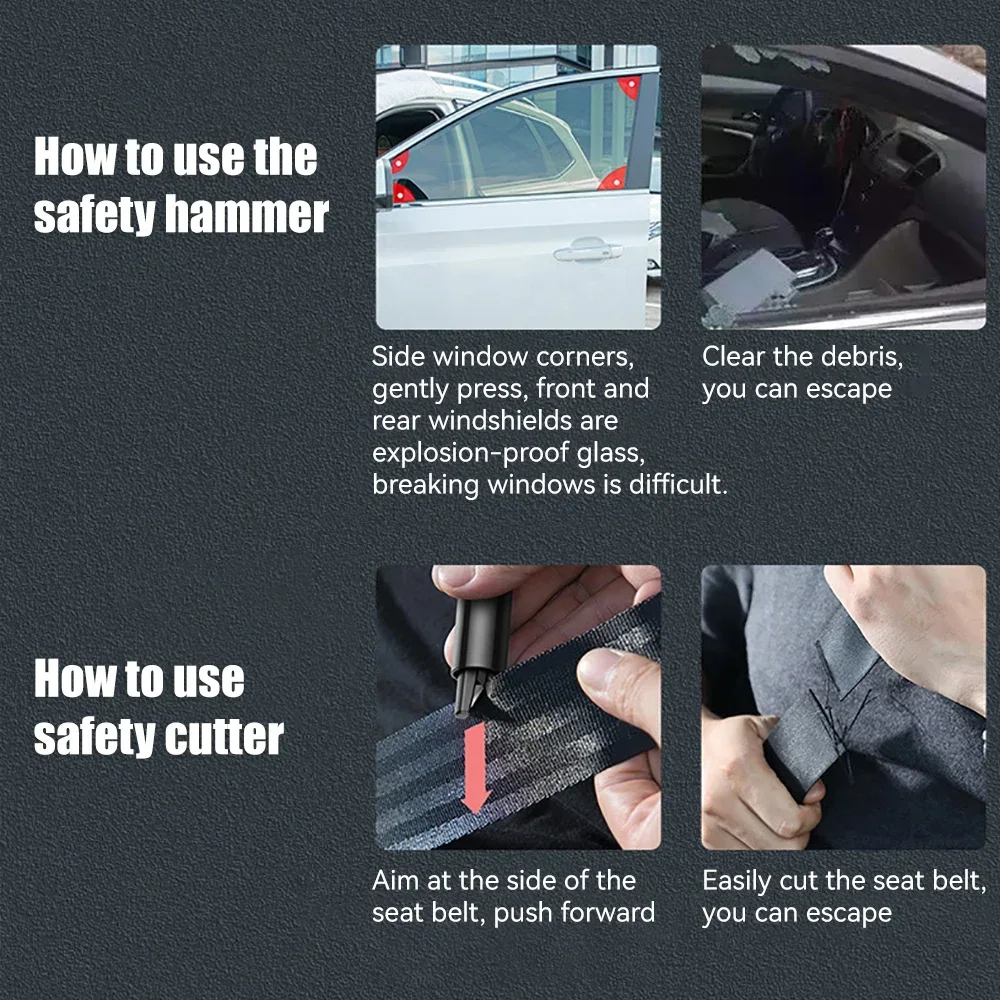 How to use the safety hammer

Side window corners, gently press, front and rear windshields are explosion-proof glass, breaking windows is difficult.

Clear the debris, you can escape

How to use safety cutter

Aim at the side of the seat belt, push forward

Easily cut the seat belt, you can escape