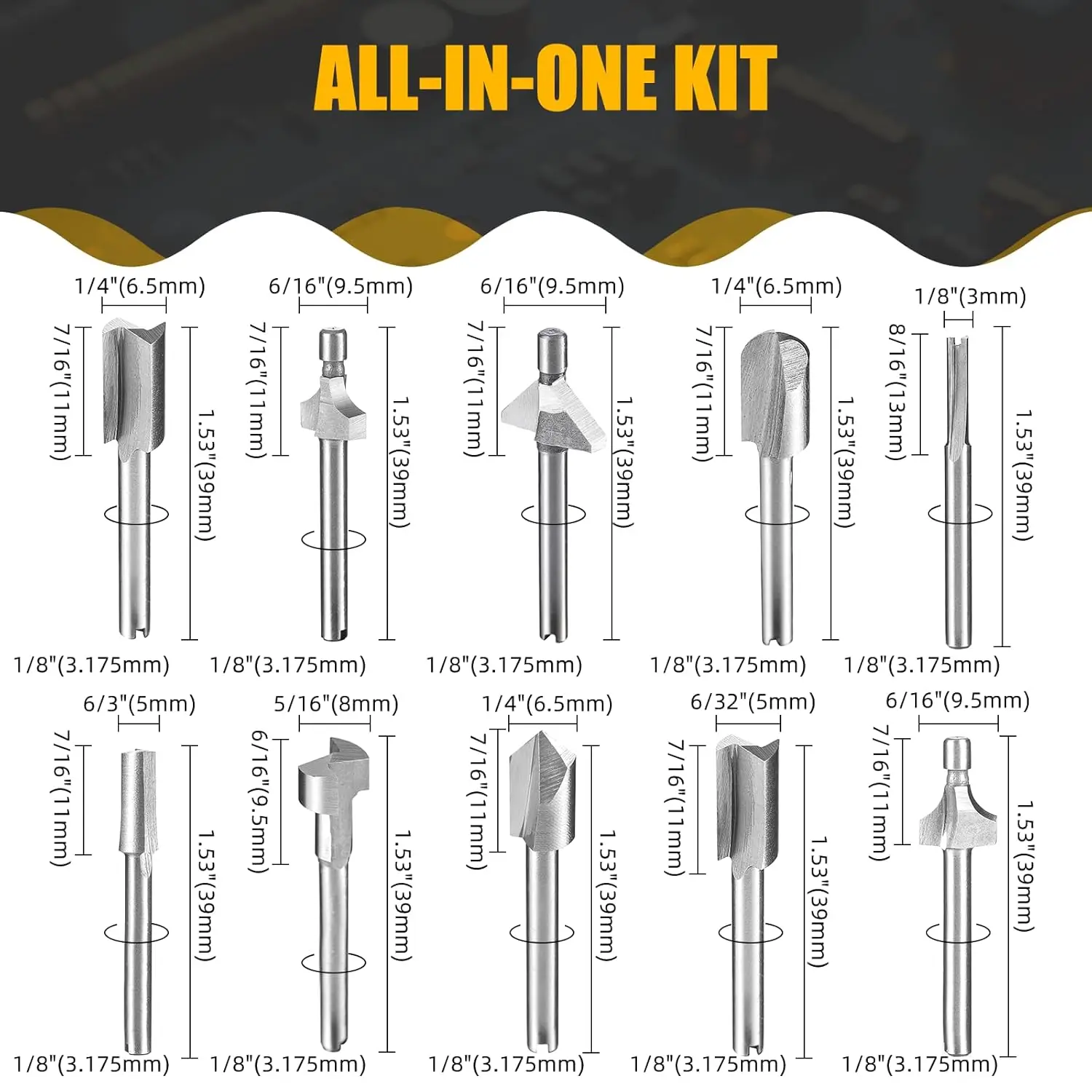 ALL-IN-ONE KIT

1/4"(6.5mm)
7/16"(11mm)
1.53"(39mm)
1/8"(3.175mm)

6/16"(9.5mm)
7/16"(11mm)
1.53"(39mm)
1/8"(3.175mm)

6/16"(9.5mm)
7/16"(11mm)
1.53"(39mm)
1/8"(3.175mm)

1/4"(6.5mm)
7/16"(11mm)
1.53"(39mm)
1/8"(3.175mm)

1/8"(3mm)
8/16"(13mm)
1.53"(39mm)
1/8"(3.175mm)

6/3"(5mm)
7/16"(11mm)
1.53"(39mm)
1/8"(3.175mm)

5/16"(8mm)
6/16"(9.5mm)
1.53"(39mm)
1/8"(3.175mm)

1/4"(6.5mm)
7/16"(11mm)
1.53"(39mm)
1/8"(3.175mm)

6/32"(5mm)
7/16"(11mm)
1.53"(39mm)
1/8"(3.175mm)

6/16"(9.5mm)
7/16"(11mm)
1.53"(39mm)
1/8"(3.175mm)