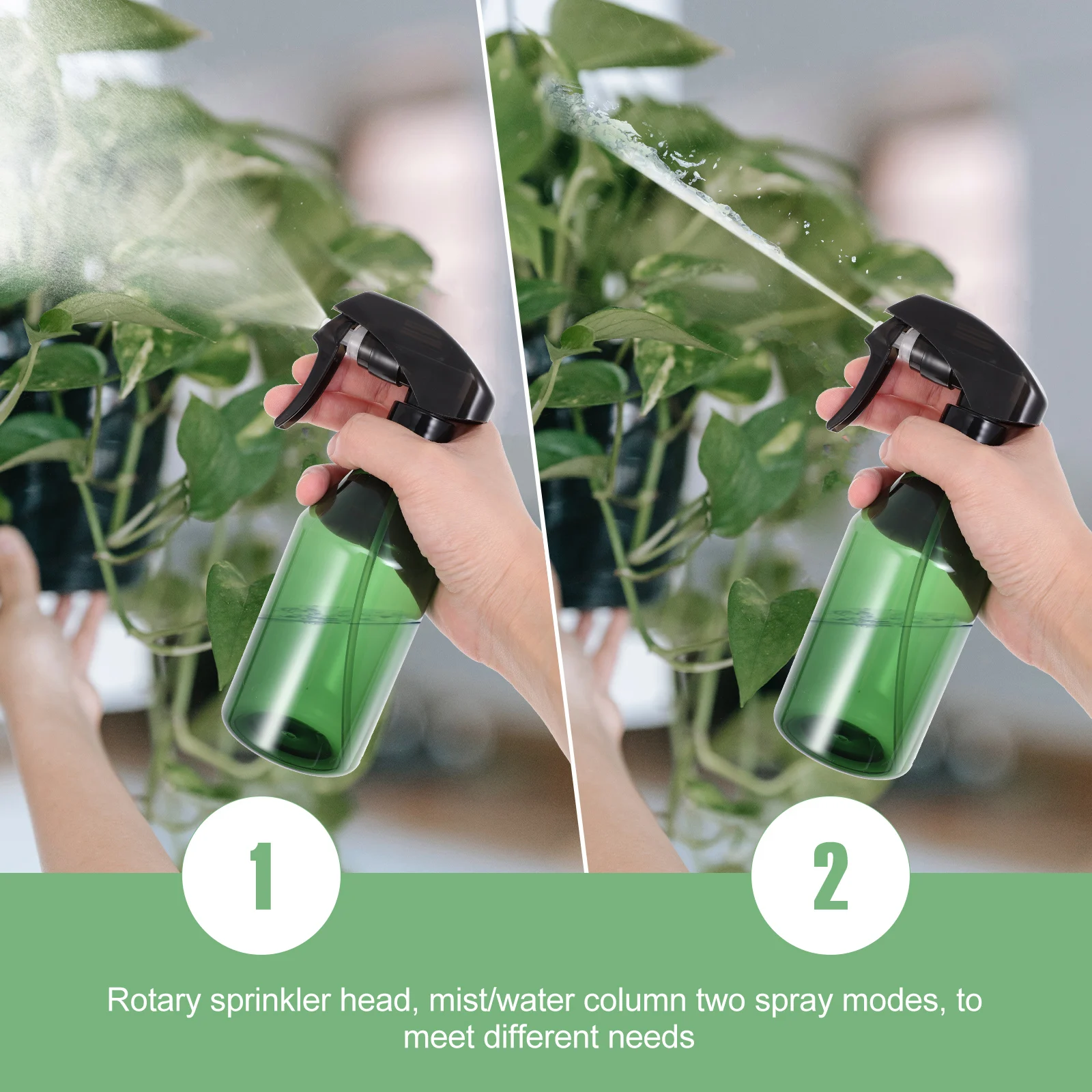 1

2

Rotary sprinkler head, mist/water column two spray modes, to meet different needs