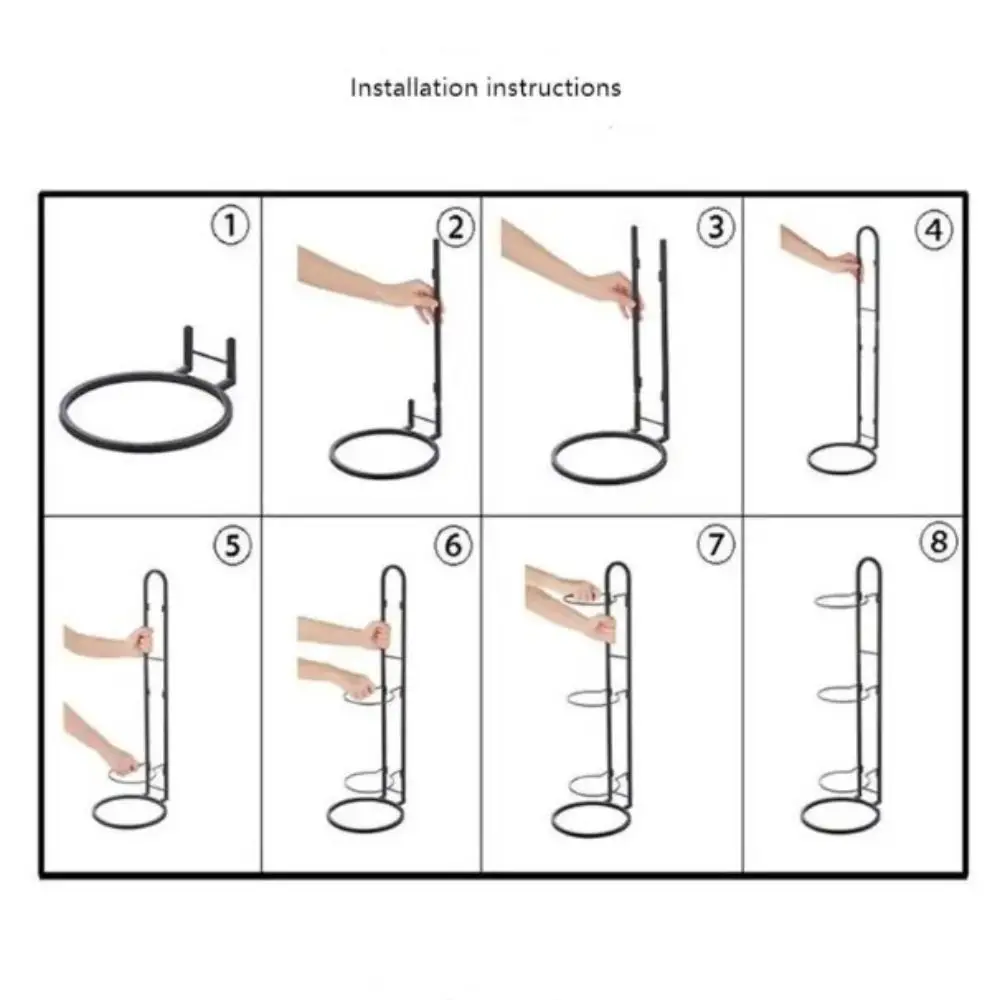 Installation instructions

1

2

3

4

5

6

7

8