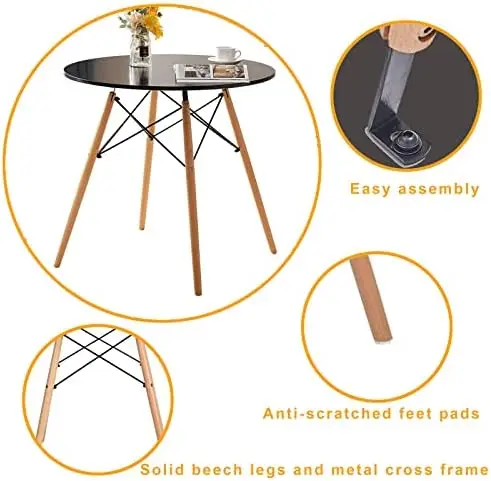 Easy assembly

Anti-scratched feet pads

Solid beech legs and metal cross frame