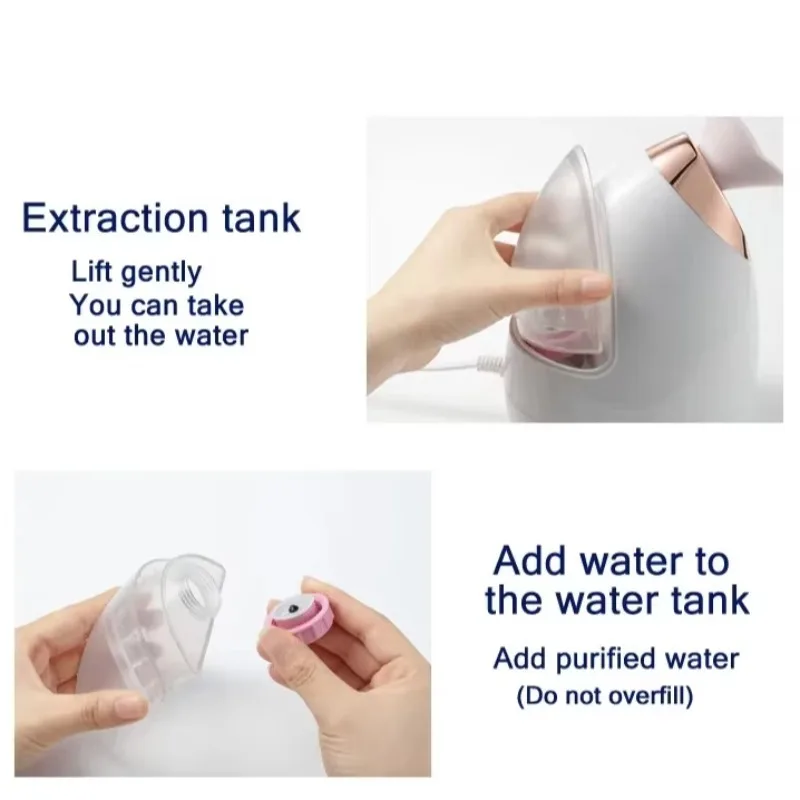 Extraction tank

Lift gently
You can take
out the water

Add water to
the water tank

Add purified water
(Do not overfill)