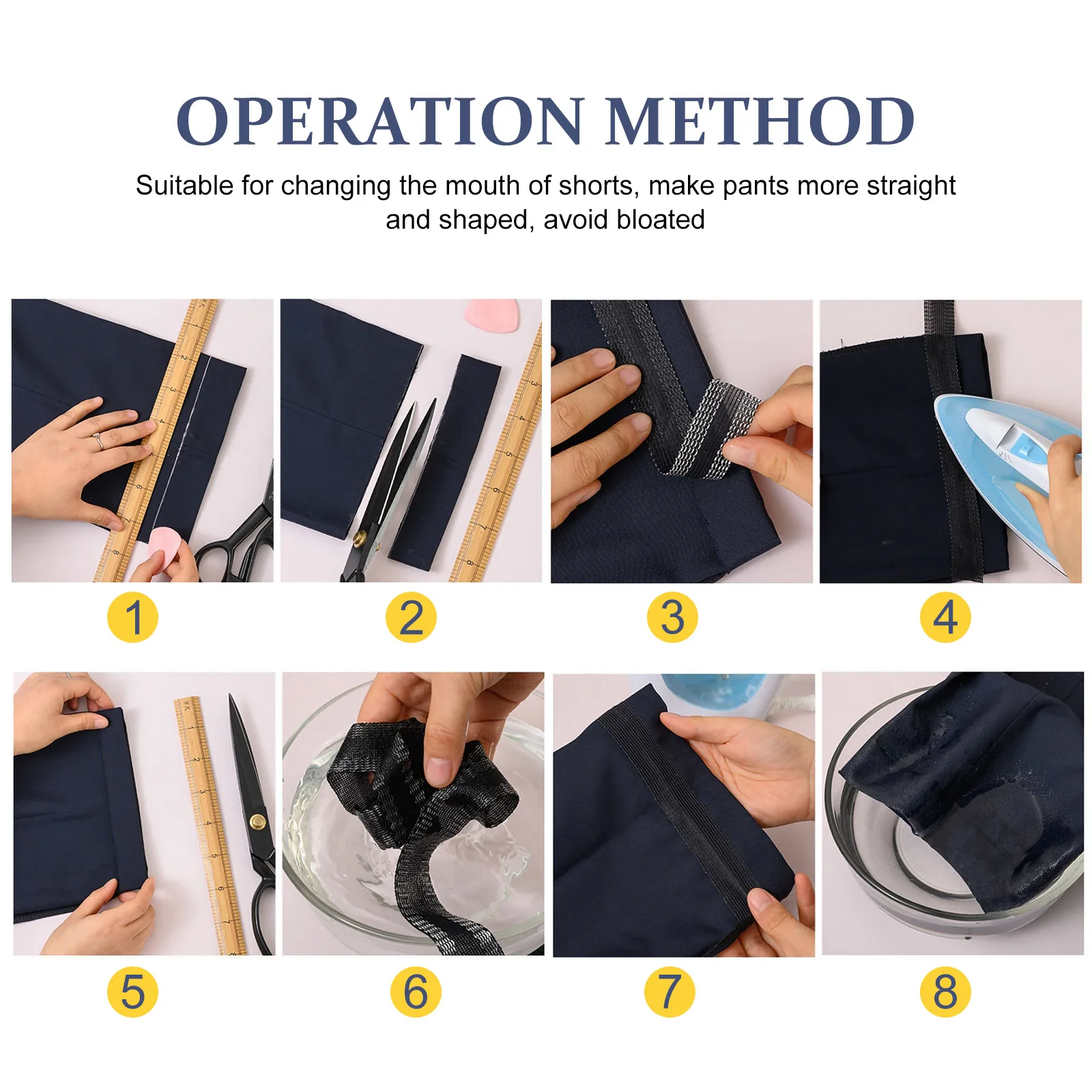 OPERATION METHOD

Suitable for changing the mouth of shorts, make pants more straight and shaped, avoid bloated

1

2

3

4

5

6

7

8