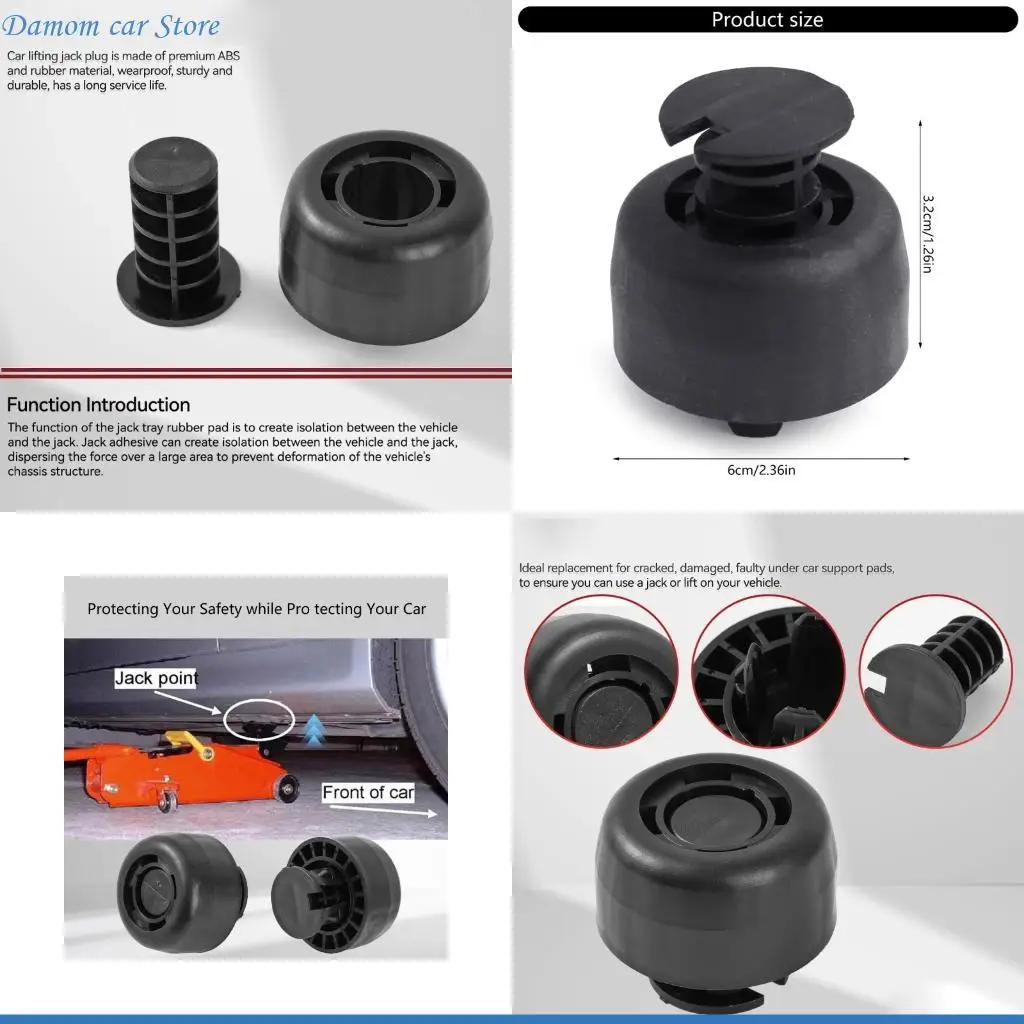 Damom car Store

Car lifting jack plug is made of premium ABS and rubber material, wearproof, sturdy and durable, has a long service life.

Function Introduction

The function of the jack tray rubber pad is to create isolation between the vehicle and the jack. Jack adhesive can create isolation between the vehicle and the jack, dispersing the force over a large area to prevent deformation of the vehicle's chassis structure.

Product size

3.2cm/1.26in

6cm/2.36in

Protecting Your Safety while Pro tecting Your Car

Jack point

Front of car

Ideal replacement for cracked, damaged, faulty under car support pads, to ensure you can use a jack or lift on your vehicle.