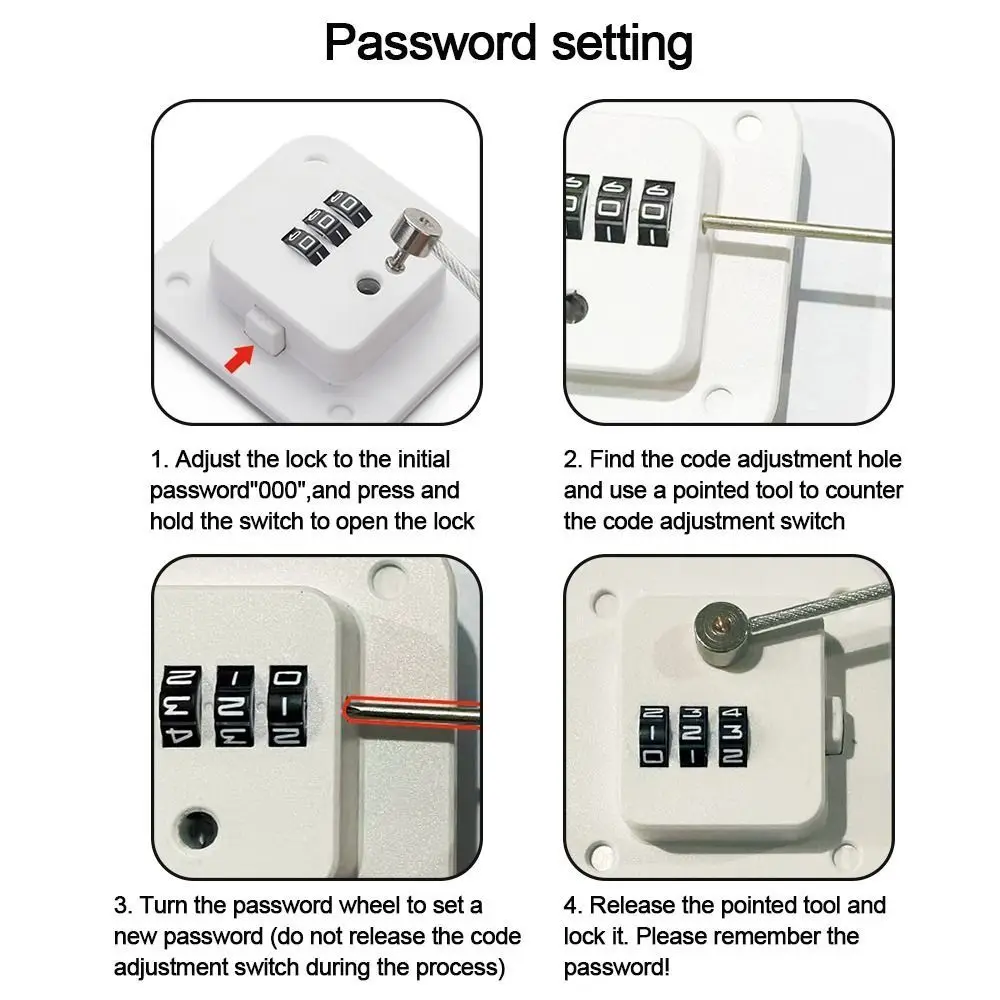 Password setting

1. Adjust the lock to the initial password"000",and press and hold the switch to open the lock

2. Find the code adjustment hole and use a pointed tool to counter the code adjustment switch

3. Turn the password wheel to set a new password (do not release the code adjustment switch during the process)

4. Release the pointed tool and lock it. Please remember the password!