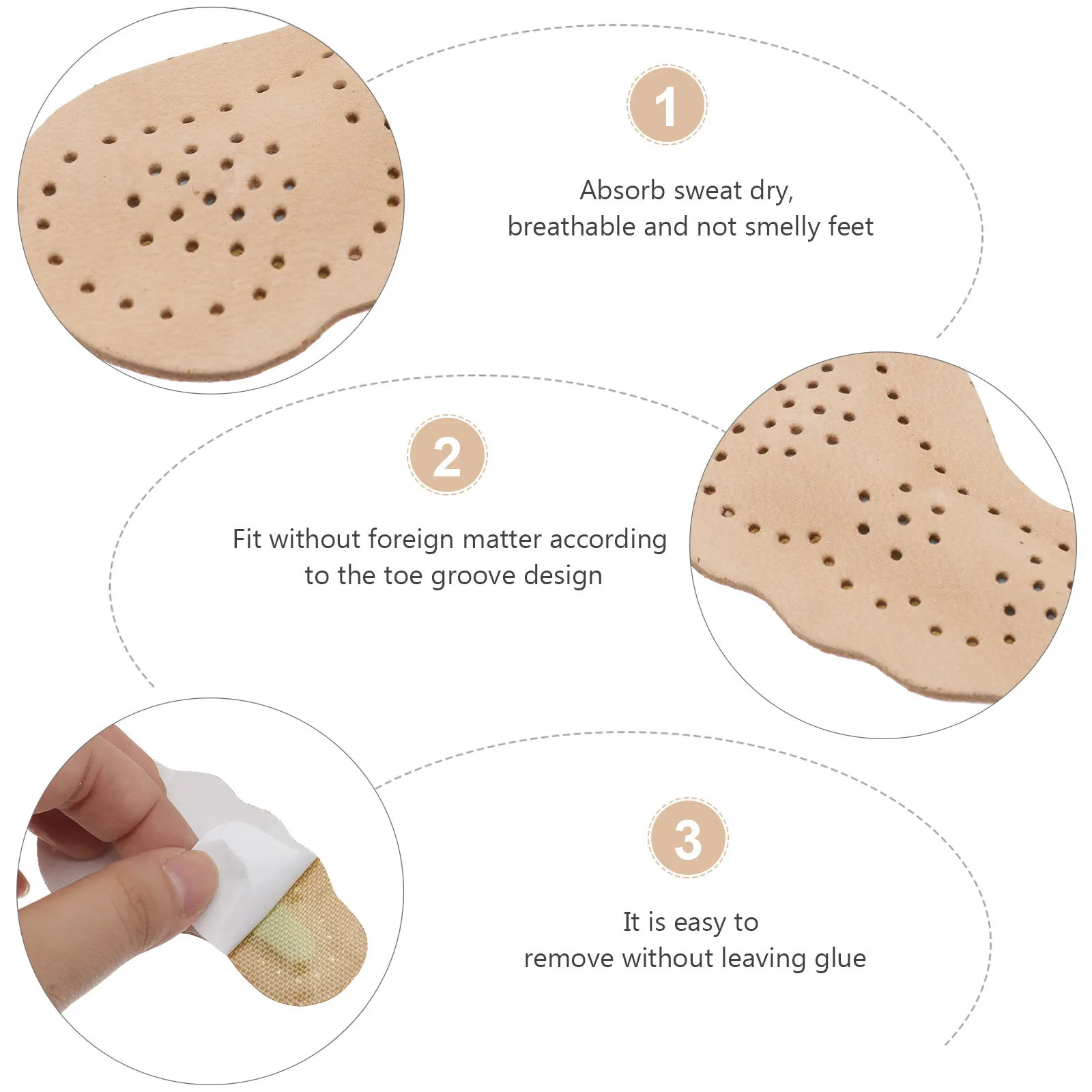 1

Absorb sweat dry,
breathable and not smelly feet

2

Fit without foreign matter according
to the toe groove design

3

It is easy to
remove without leaving glue