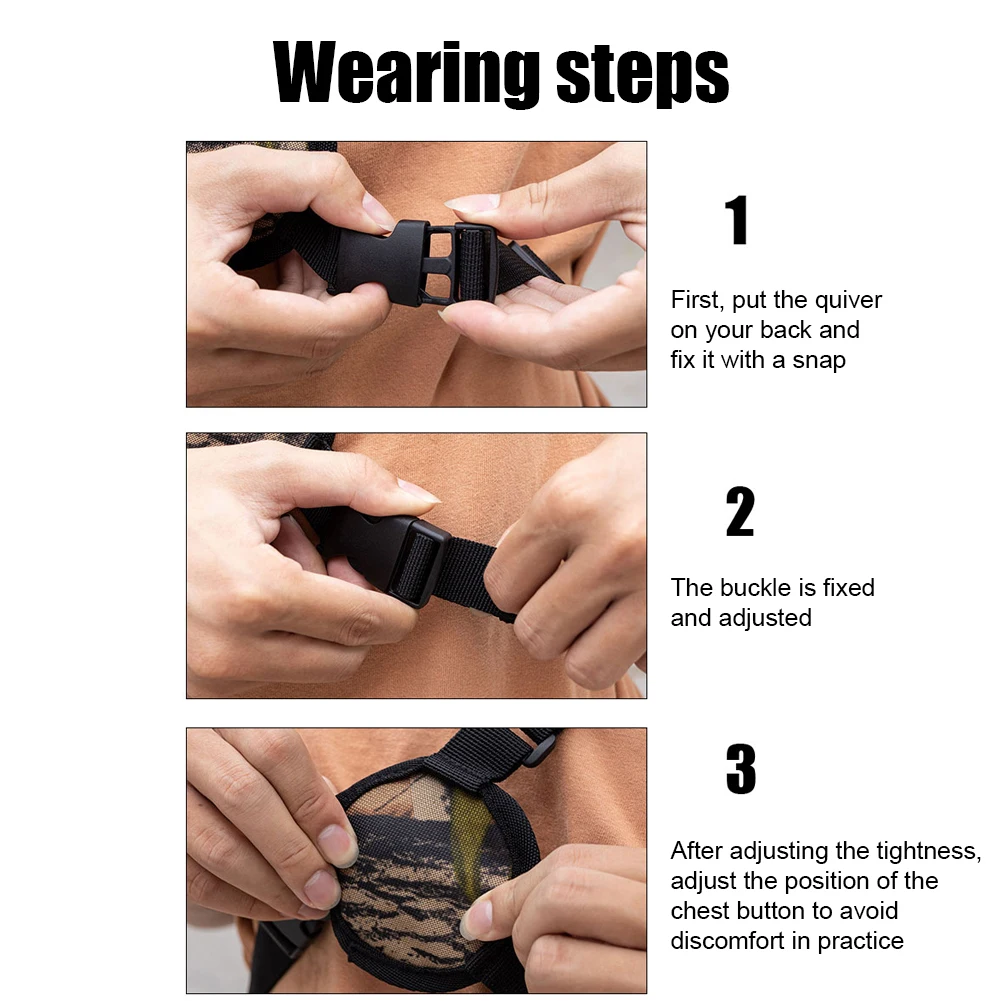 Wearing steps

1

First, put the quiver on your back and fix it with a snap

2

The buckle is fixed and adjusted

3

After adjusting the tightness, adjust the position of the chest button to avoid discomfort in practice