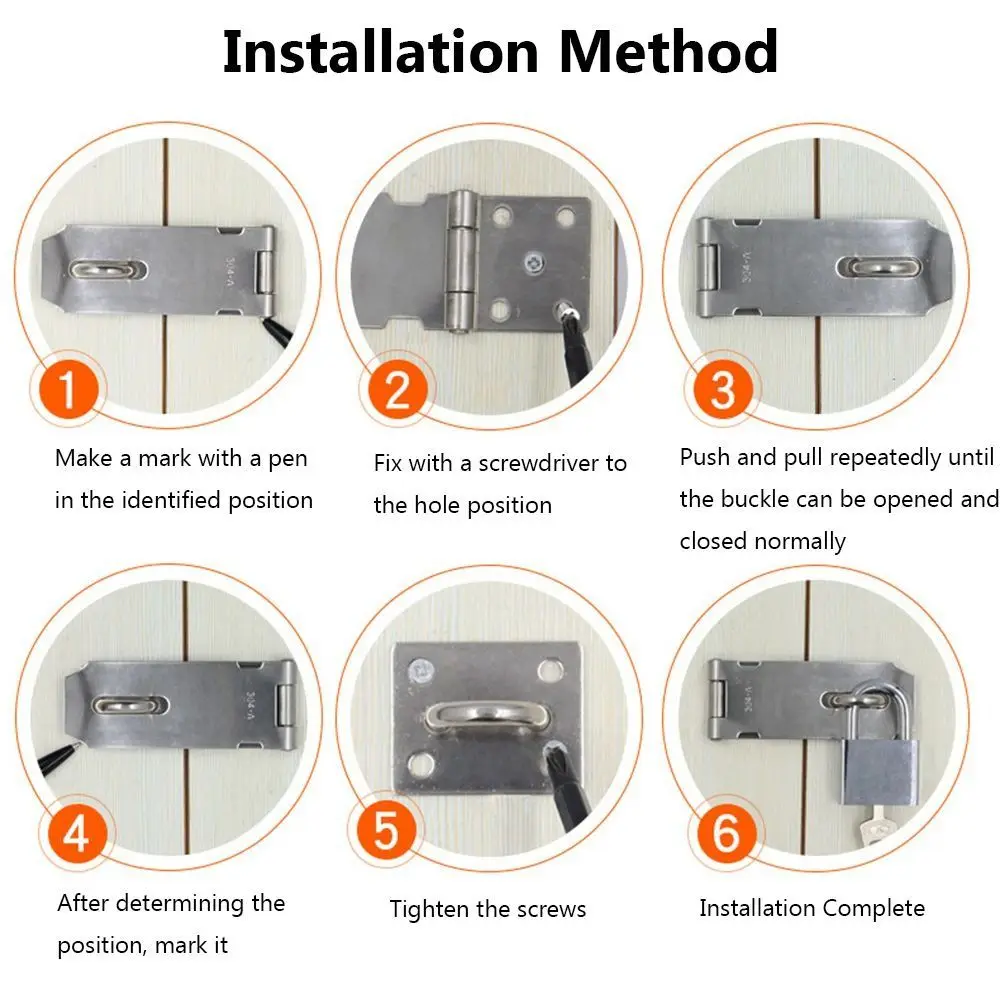 Installation Method

1
Make a mark with a pen in the identified position

2
Fix with a screwdriver to the hole position

3
Push and pull repeatedly until the buckle can be opened and closed normally

4
After determining the position, mark it

5
Tighten the screws

6
Installation Complete